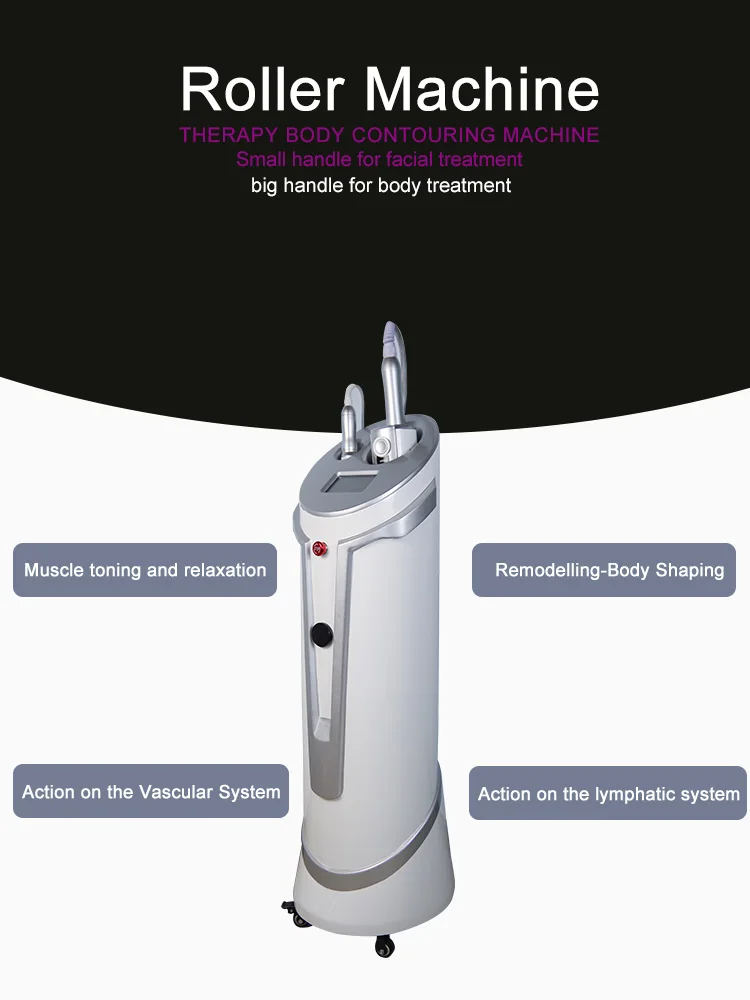 Roller Machine
THERAPY BODY CONTOURING MACHINE
Small handle for facial treatment
big handle for body treatment

Muscle toning and relaxation

Remodelling-Body Shaping

Action on the Vascular System

Action on the lymphatic system