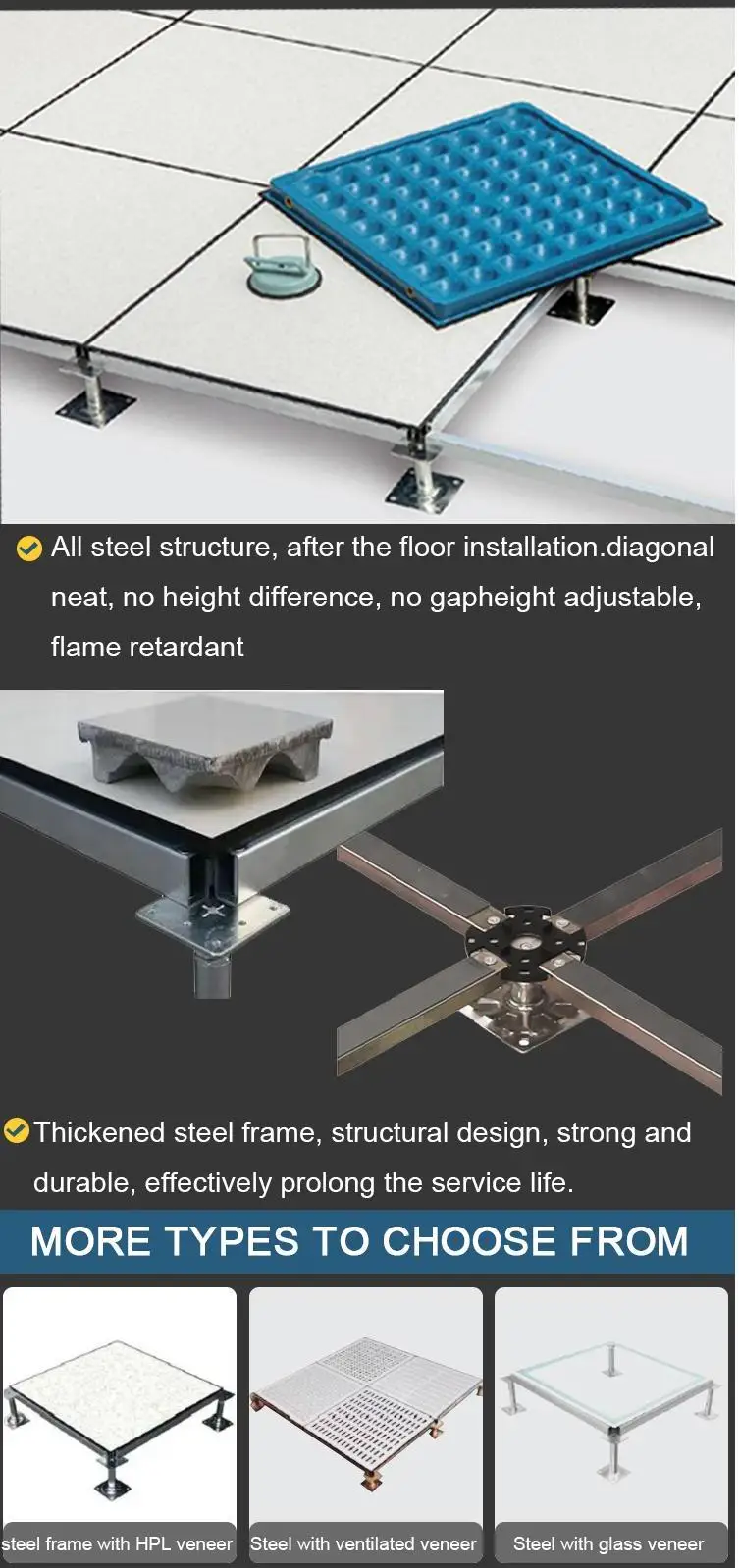 All steel structure, after the floor installation.diagonal neat, no height difference, no gapheight adjustable, flame retardant

Thickened steel frame, structural design, strong and durable, effectively prolong the service life.

MORE TYPES TO CHOOSE FROM

steel frame with HPL veneer

Steel with ventilated veneer

Steel with glass veneer