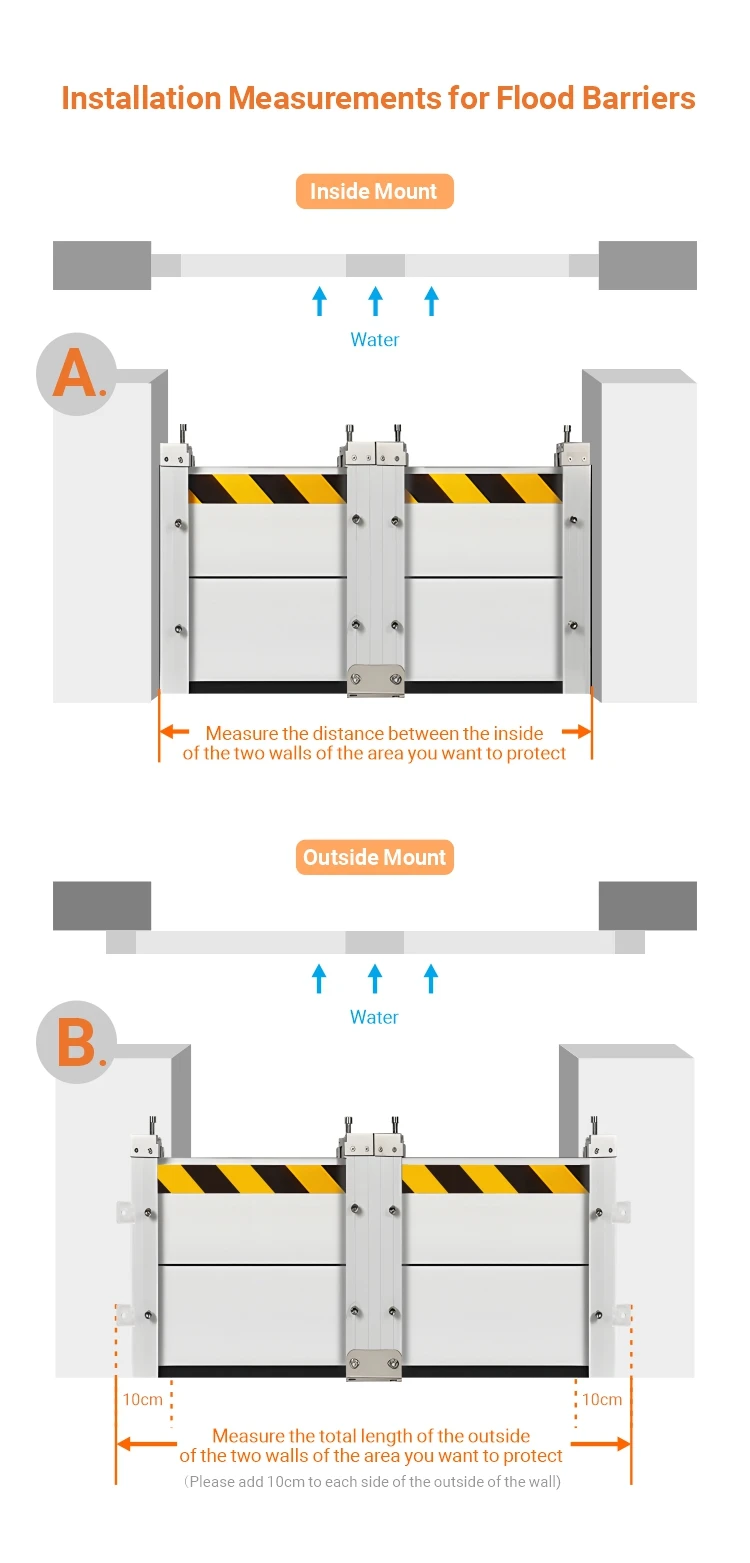 Installation Measurements for Flood Barriers

Inside Mount

Water

A.

Measure the distance between the inside of the two walls of the area you want to protect

Outside Mount

Water

B.

10cm

10cm

Measure the total length of the outside of the two walls of the area you want to protect

（Please add 10cm to each side of the outside of the wall)