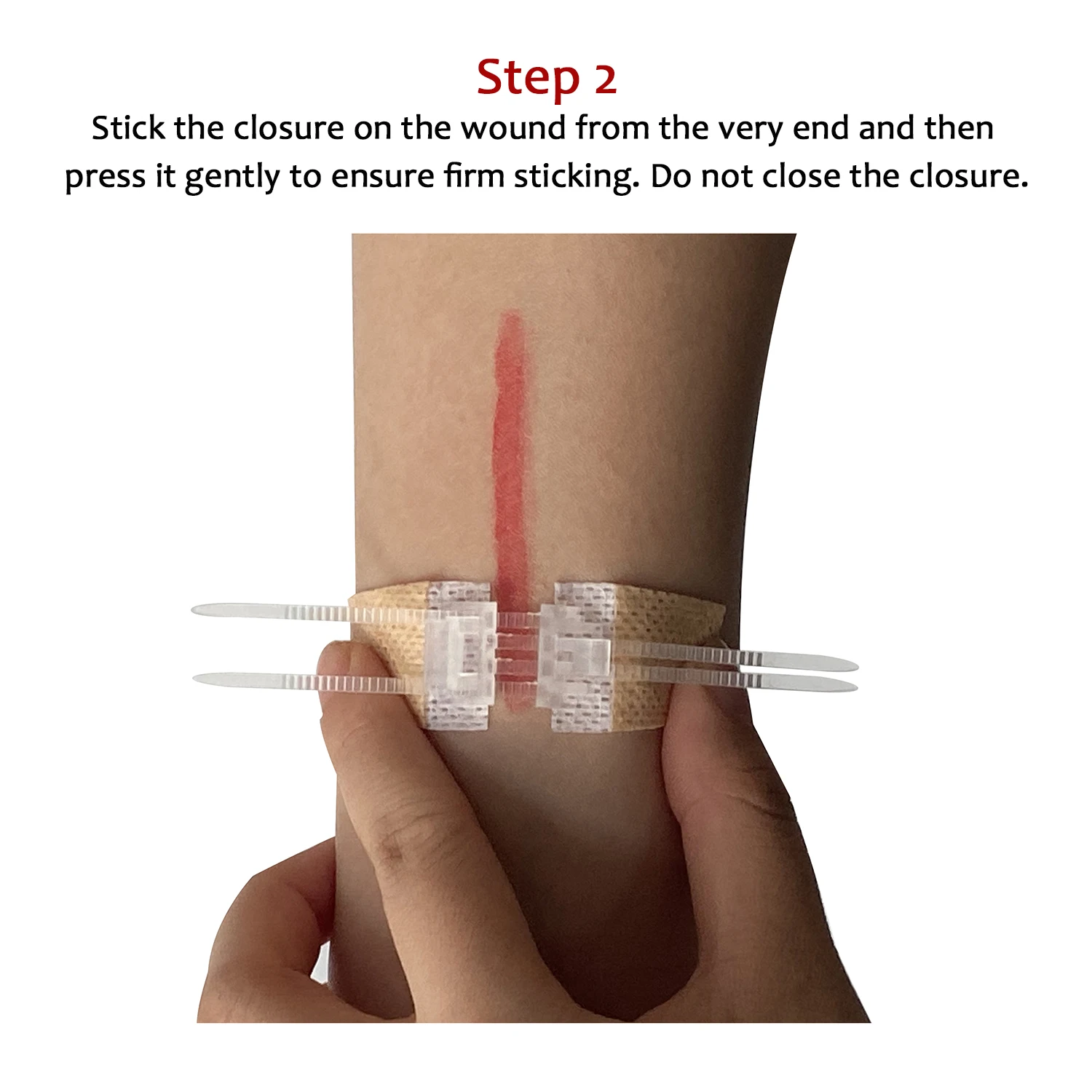 Step 2

Stick the closure on the wound from the very end and then press it gently to ensure firm sticking. Do not close the closure.