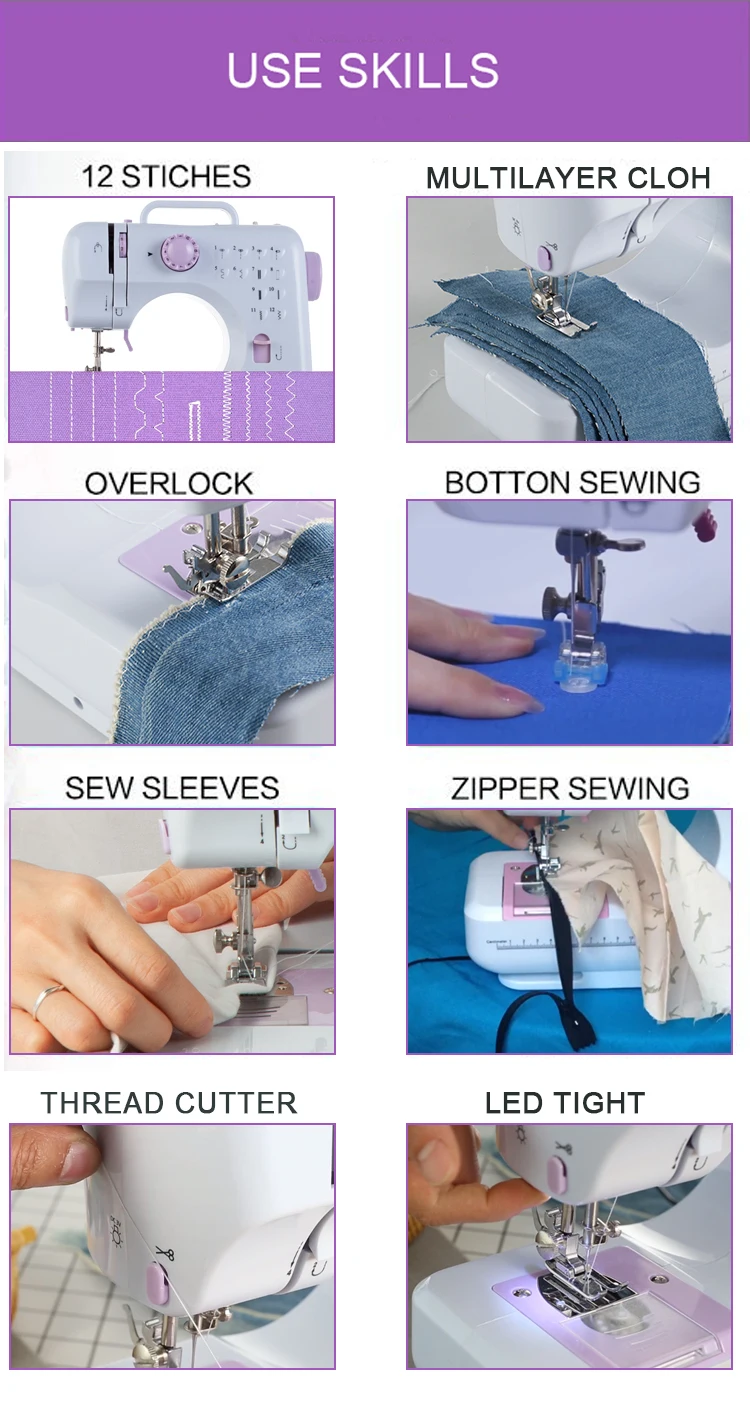 USE SKILLS

12 STICHES

MULTILAYER CLOH

OVERLOCK

BOTTON SEWING

SEW SLEEVES

ZIPPER SEWING

THREAD CUTTER

LED TIGHT