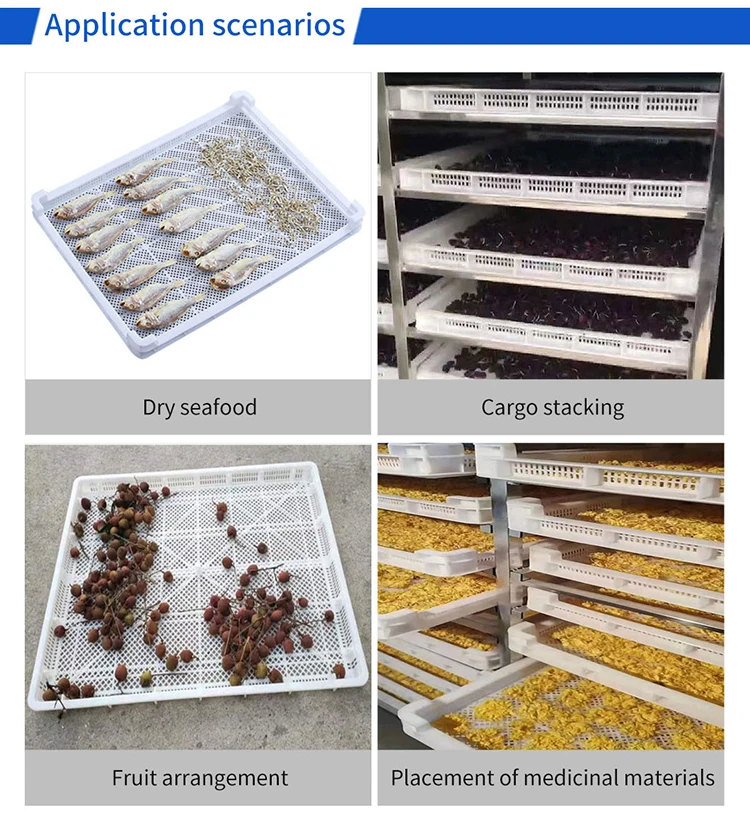 Application scenarios

Dry seafood

Cargo stacking

Fruit arrangement

Placement of medicinal materials