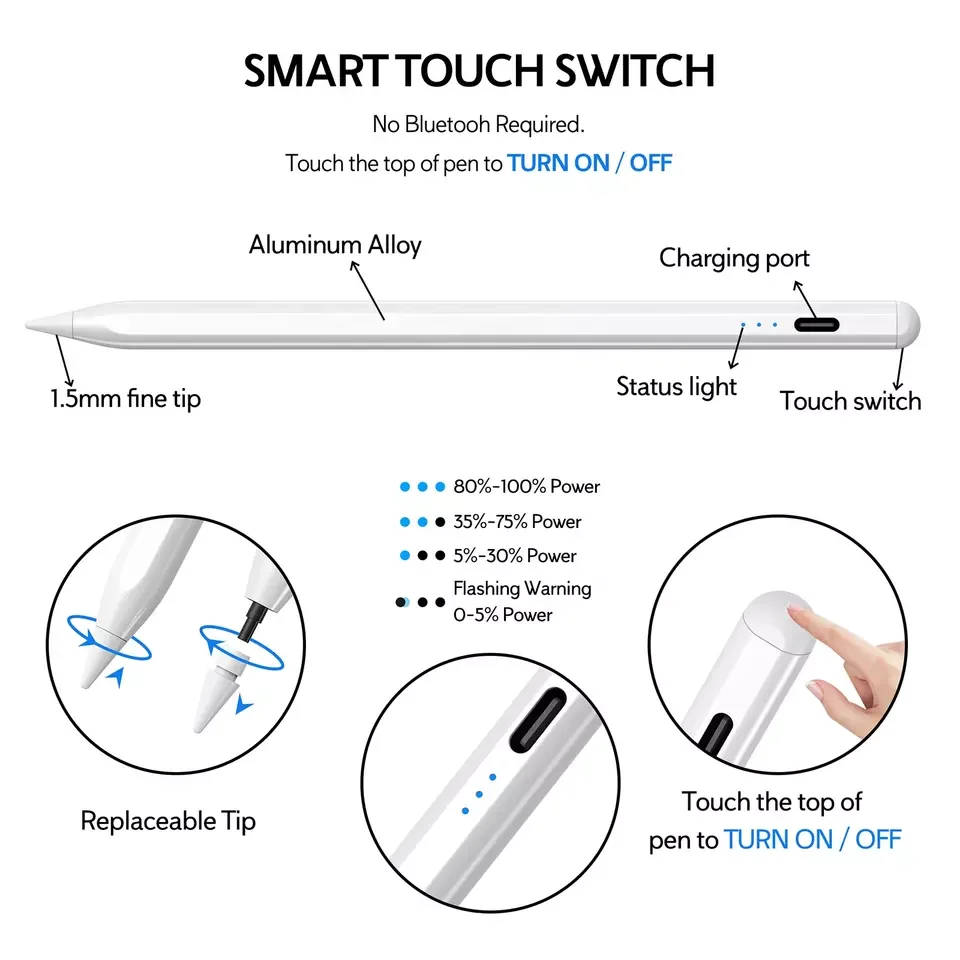 SMART TOUCH SWITCH

No Bluetooh Required.

Touch the top of pen to TURN ON / OFF

Aluminum Alloy

Charging port

1.5mm fine tip

Status light

Touch switch

80%-100% Power

35%-75% Power

5%-30% Power

Flashing Warning
0-5% Power

Replaceable Tip

Touch the top of pen to TURN ON / OFF