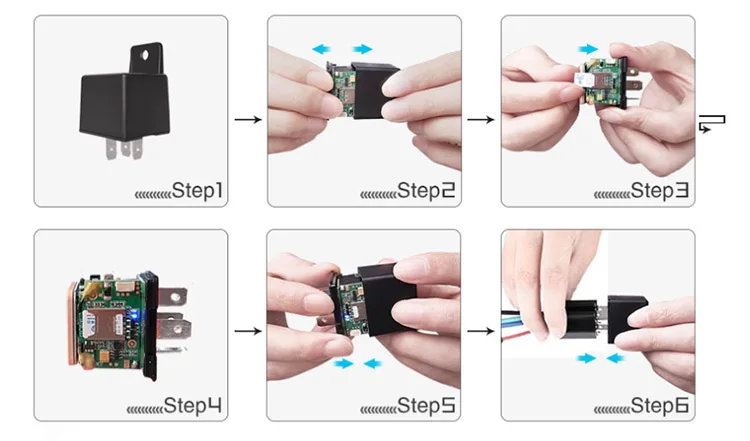 Step1

Step2

Step3

Step4

Step5

Step6