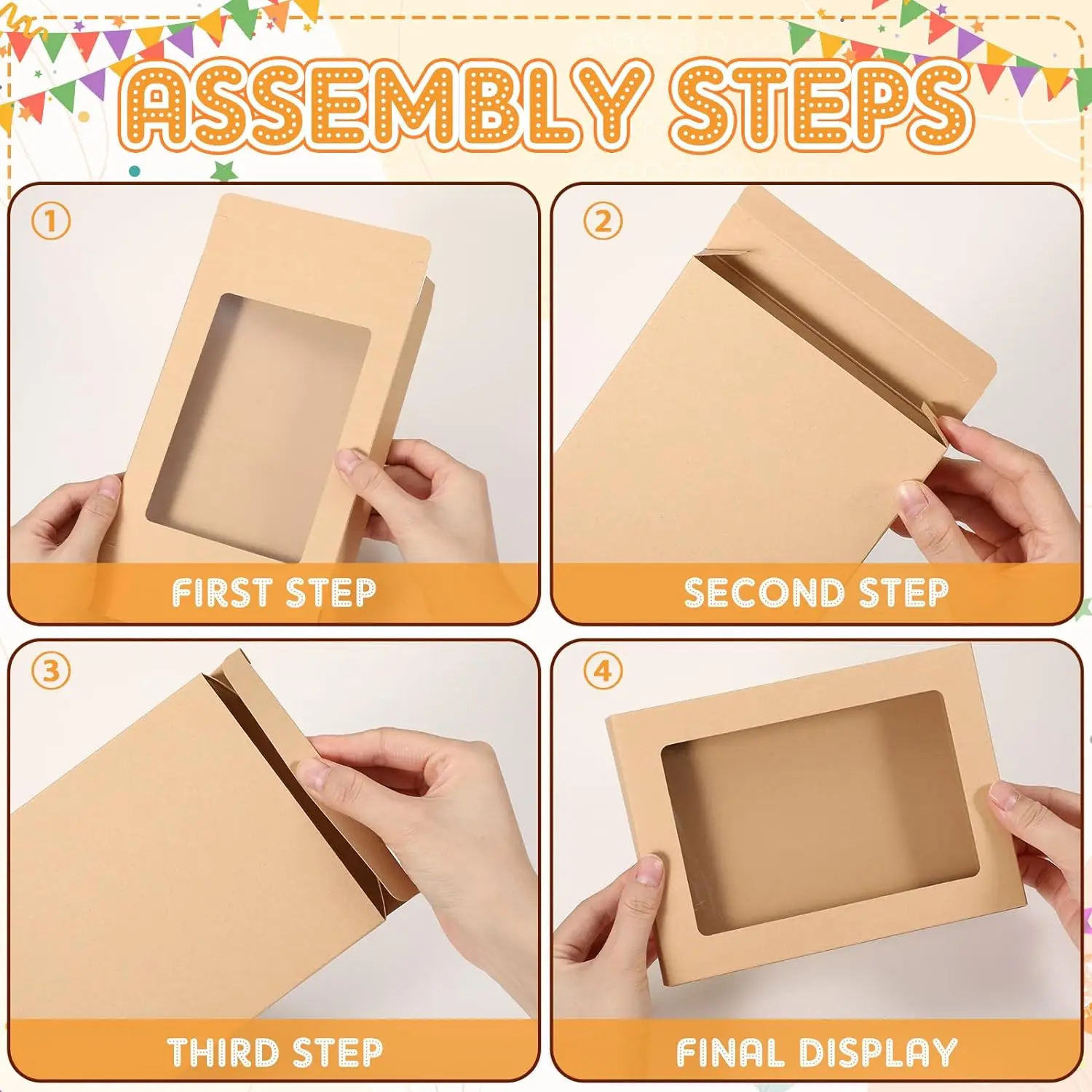 ASSEMBLY STEPS

①
FIRST STEP

②
SECOND STEP

③
THIRD STEP

④
FINAL DISPLAY