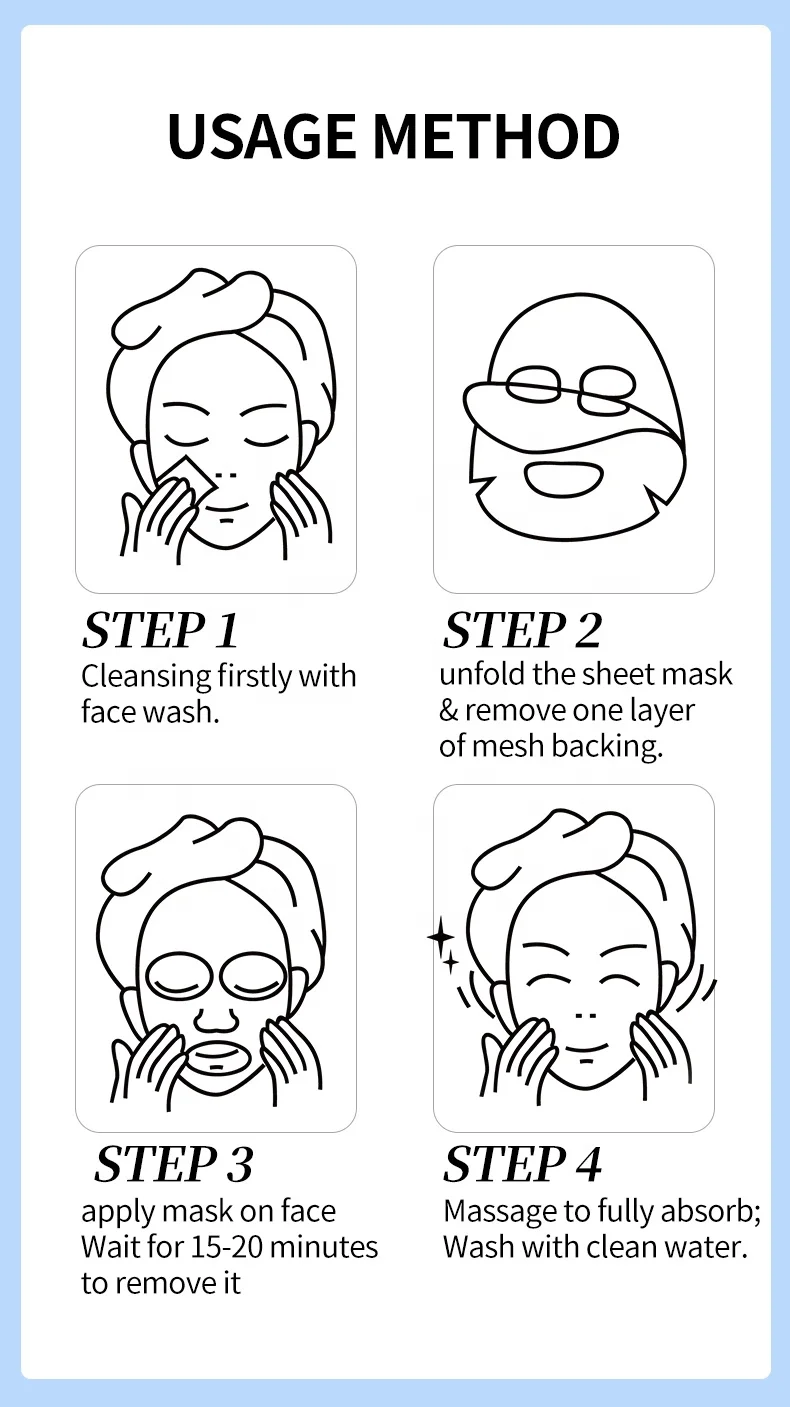 USAGE METHOD

STEP 1
Cleansing firstly with face wash.

STEP 2
unfold the sheet mask & remove one layer of mesh backing.

STEP 3
apply mask on face
Wait for 15-20 minutes to remove it

STEP 4
Massage to fully absorb;
Wash with clean water.