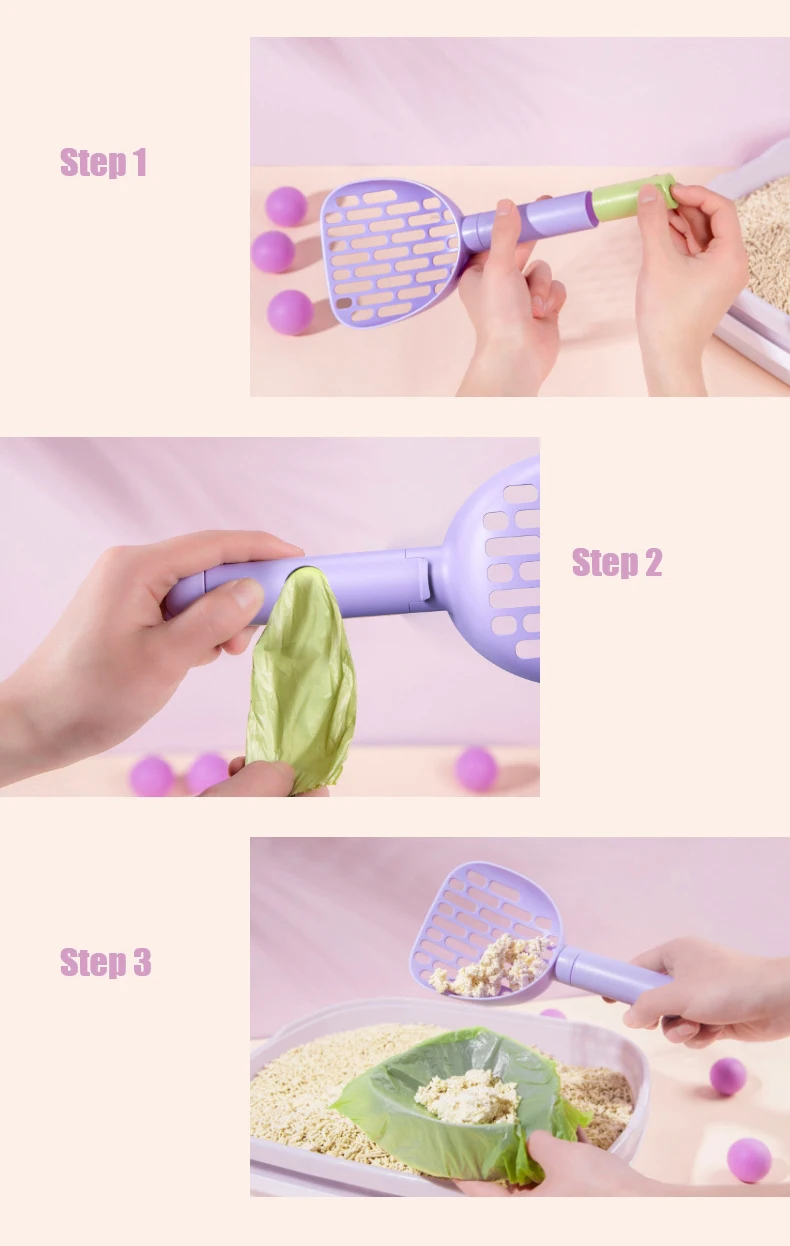 Step 1

Step 2

Step 3