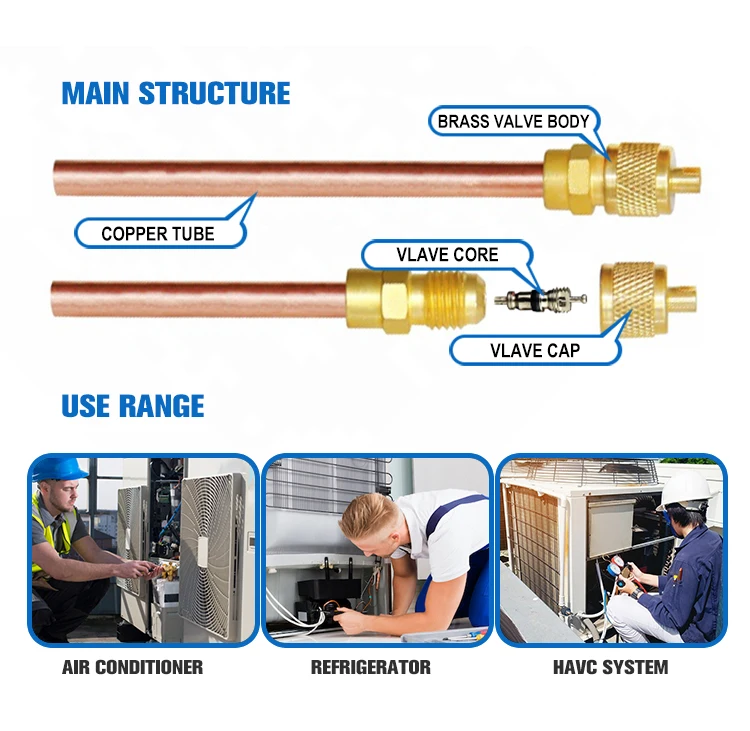 MAIN STRUCTURE

BRASS VALVE BODY

COPPER TUBE

VLAVE CORE

VLAVE CAP

USE RANGE

AIR CONDITIONER

REFRIGERATOR

HAVC SYSTEM