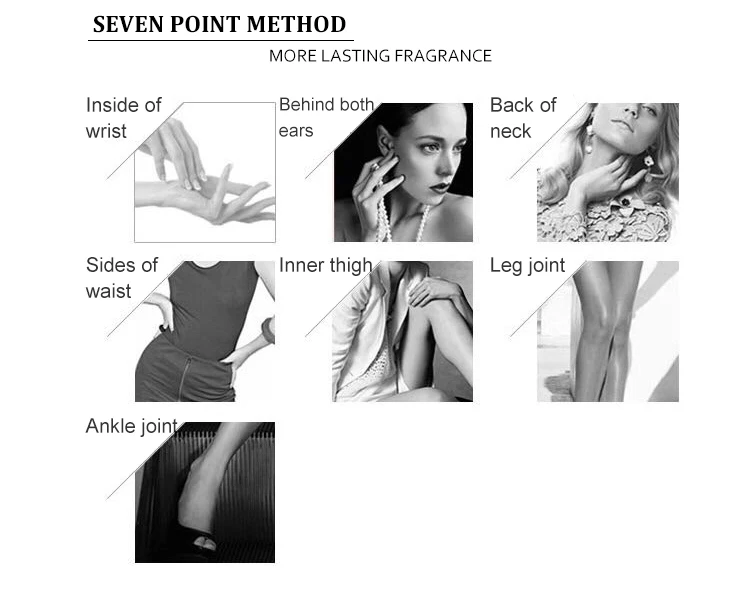 SEVEN POINT METHOD

MORE LASTING FRAGRANCE

Inside of wrist

Behind both ears

Back of neck

Sides of waist

Inner thigh

Leg joint

Ankle joint