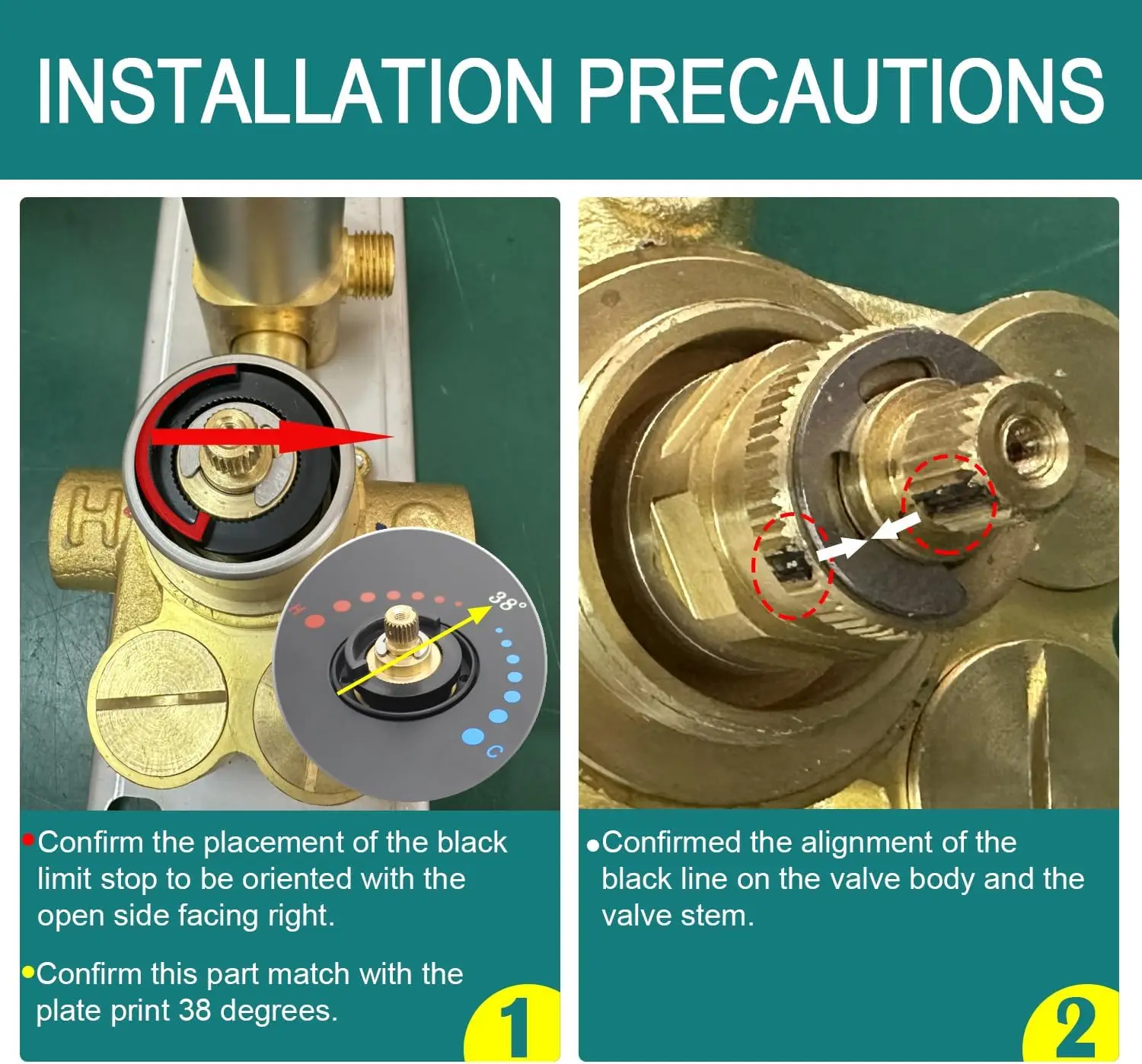 INSTALLATION PRECAUTIONS

H

H

38°

C

•Confirm the placement of the black limit stop to be oriented with the open side facing right.

•Confirm this part match with the plate print 38 degrees.

1

•Confirmed the alignment of the black line on the valve body and the valve stem.

2