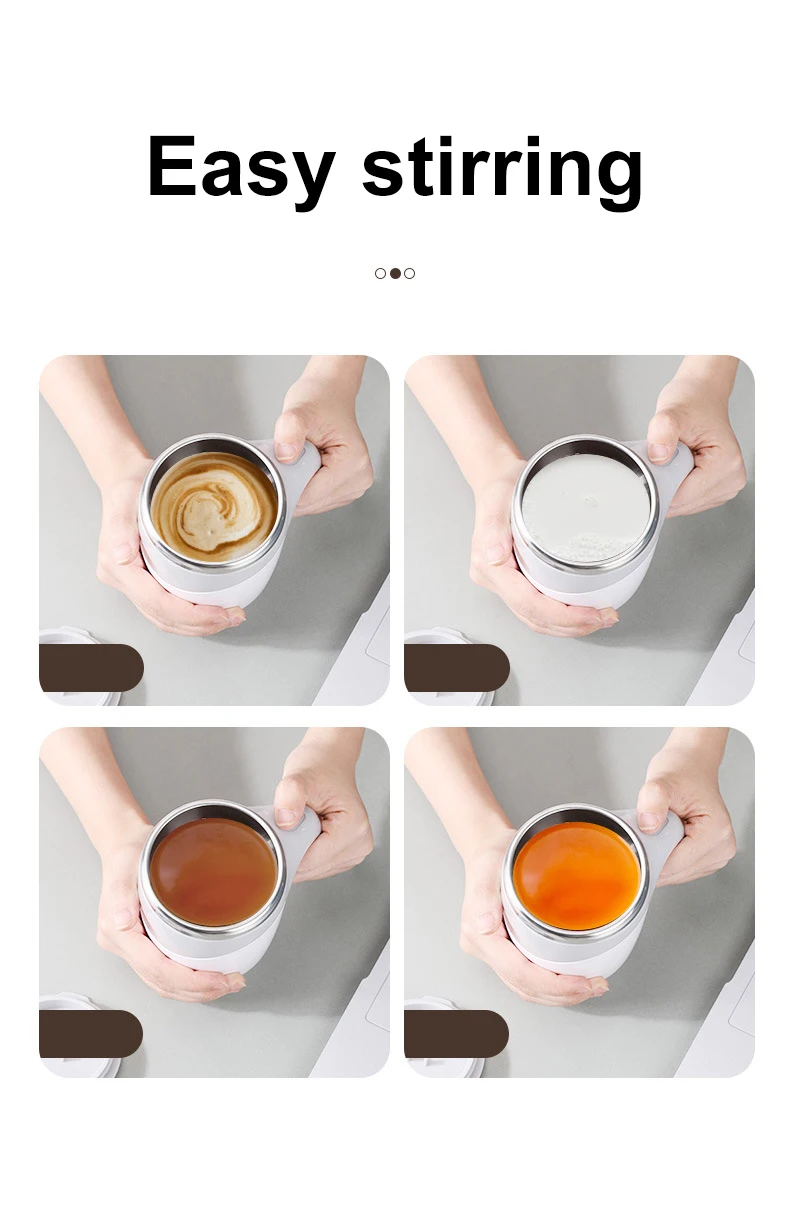 Easy stirring