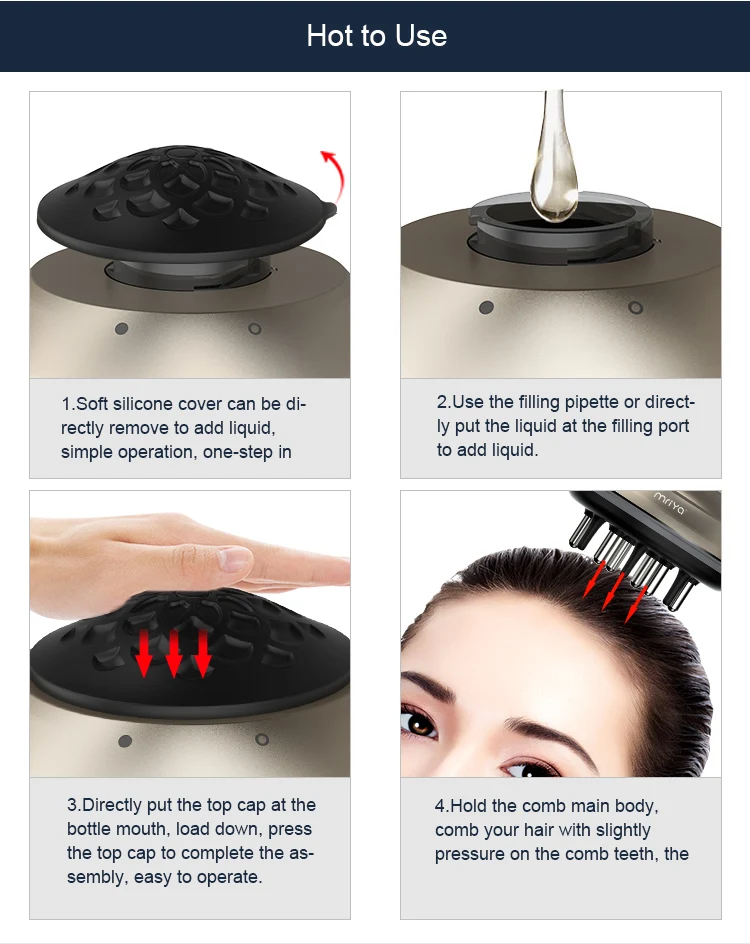 Hot to Use

1.Soft silicone cover can be directly remove to add liquid, simple operation, one-step in

2.Use the filling pipette or directly put the liquid at the filling port to add liquid.

3.Directly put the top cap at the bottle mouth, load down, press the top cap to complete the assembly, easy to operate.

mriya

4.Hold the comb main body, comb your hair with slightly pressure on the comb teeth, the