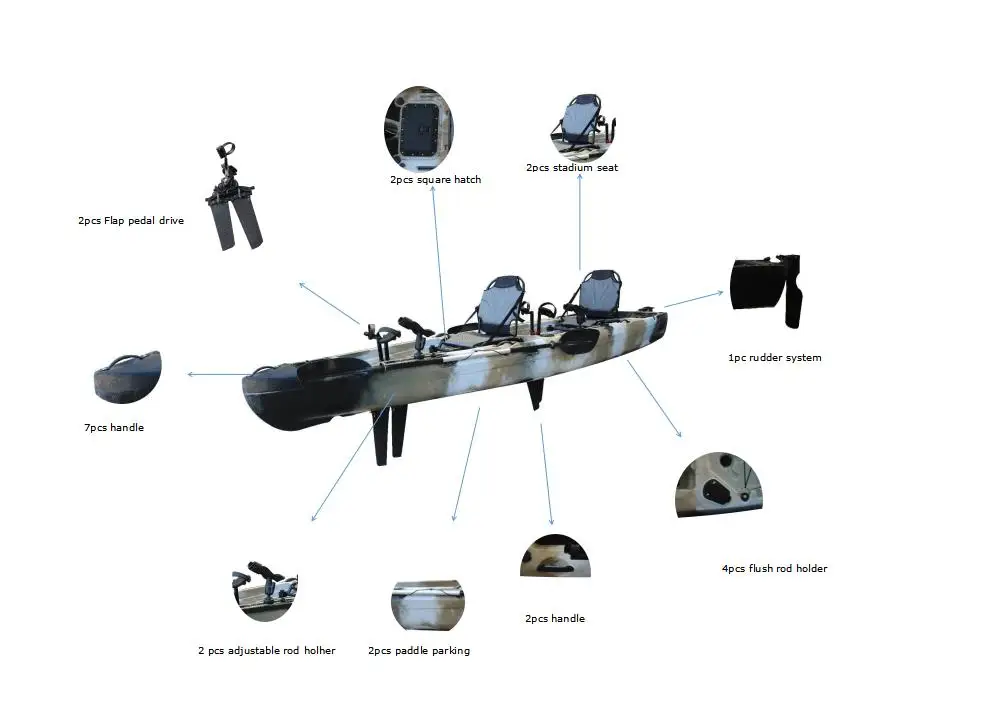 2pcs square hatch

2pcs stadium seat

2pcs Flap pedal drive

1pc rudder system

7pcs handle

4pcs flush rod holder

2pcs handle

2 pcs adjustable rod holher

2pcs paddle parking