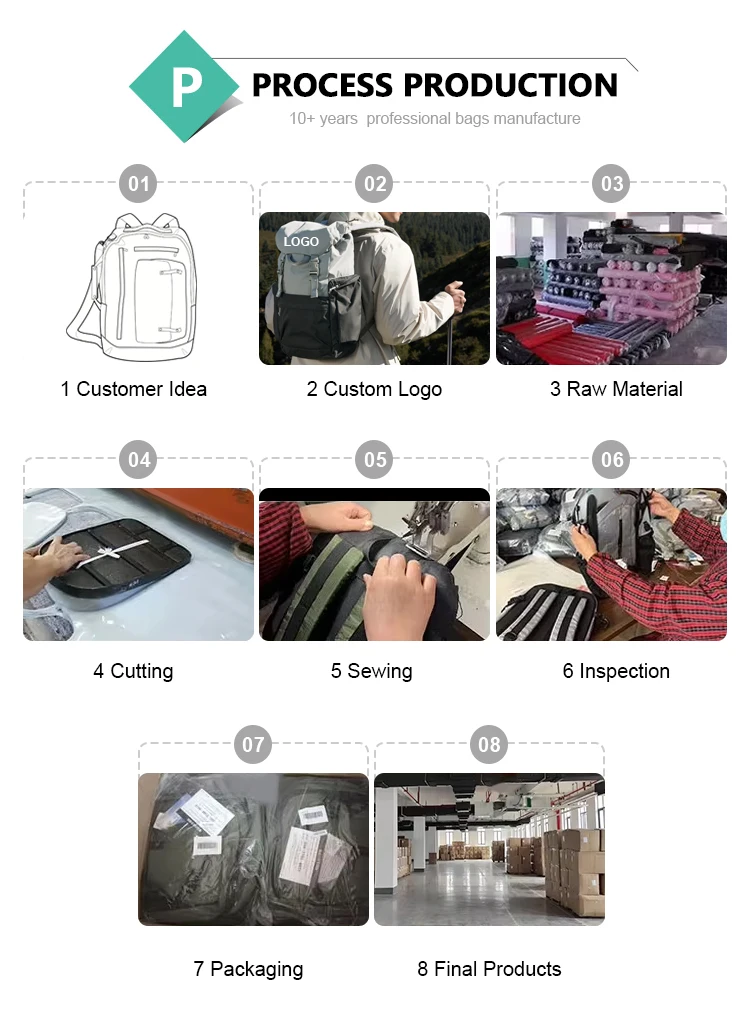 P PROCESS PRODUCTION
10+ years professional bags manufacture

01
1 Customer Idea

02
LOGO
2 Custom Logo

03
3 Raw Material

04
4 Cutting

05
5 Sewing

06
6 Inspection

07
7 Packaging

08
8 Final Products