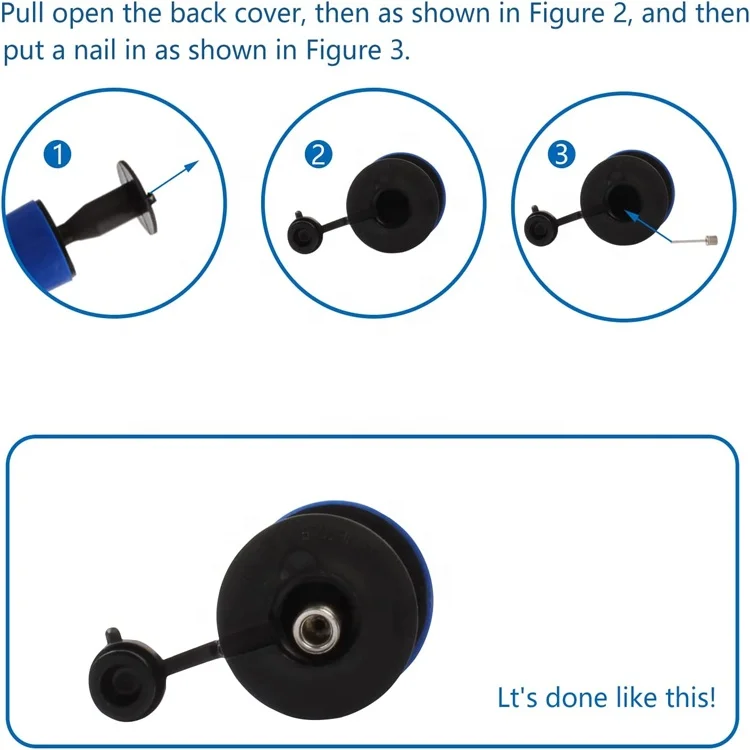 Pull open the back cover, then as shown in Figure 2, and then put a nail in as shown in Figure 3.

1

2

3

Lt's done like this!