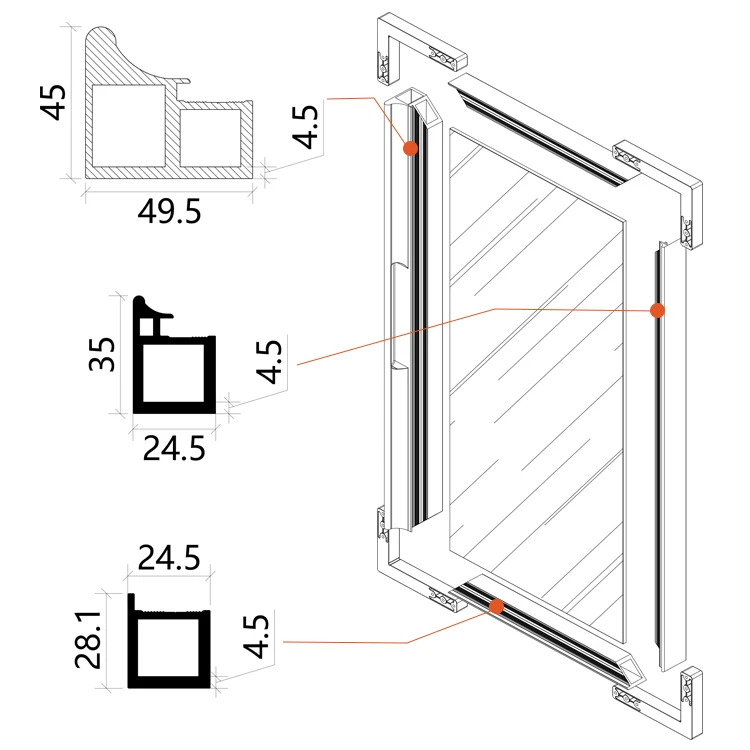 45

4.5

49.5

35

4.5

24.5

24.5

28.1

4.5