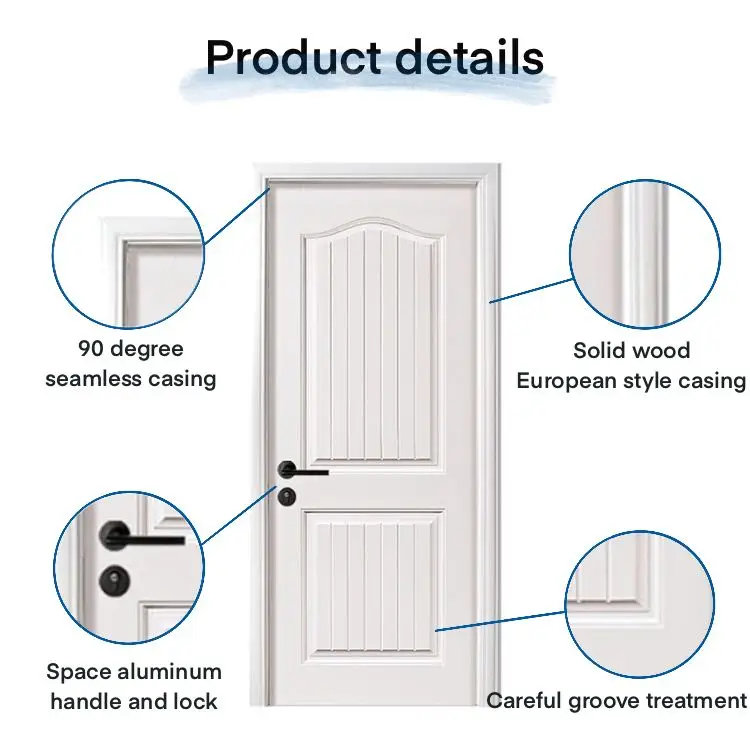 Product details

90 degree
seamless casing

Solid wood
European style casing

Space aluminum
handle and lock

Careful groove treatment