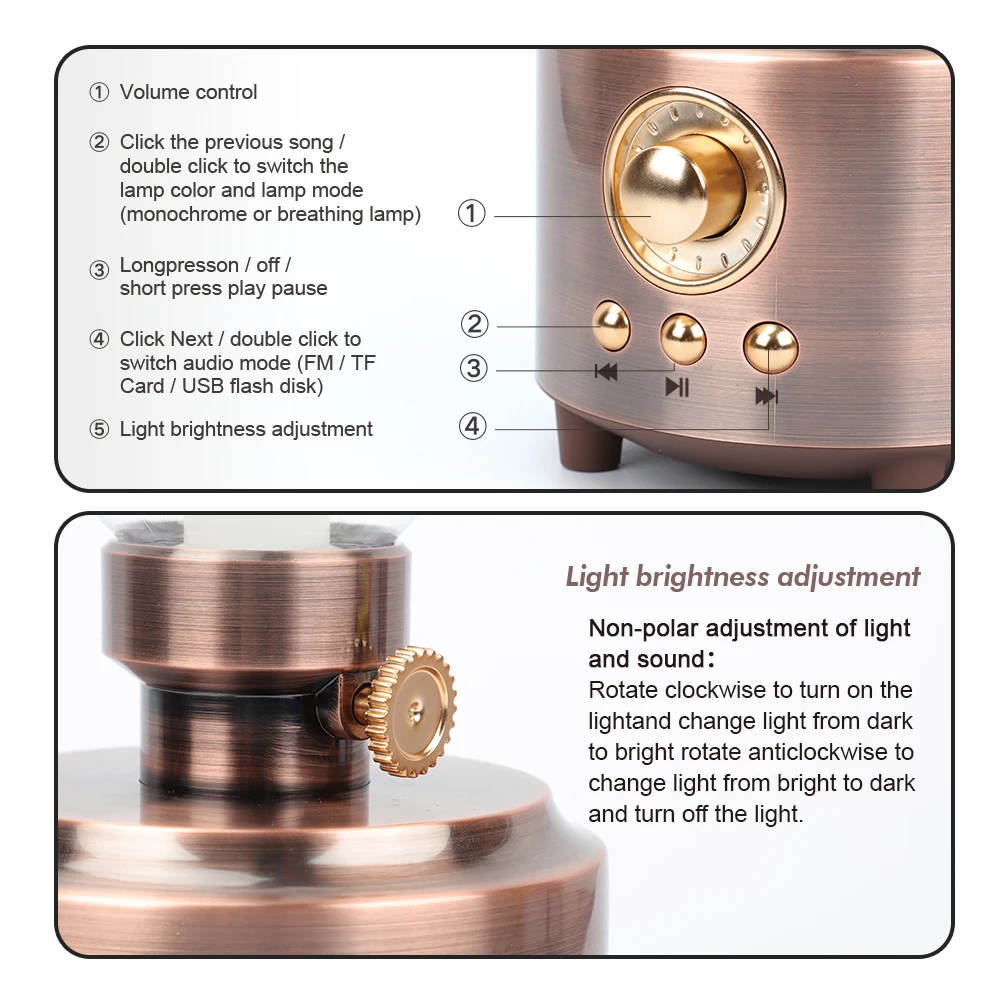 ① Volume control

② Click the previous song / double click to switch the lamp color and lamp mode (monochrome or breathing lamp)

③ Longpresson / off / short press play pause

④ Click Next / double click to switch audio mode (FM / TF Card / USB flash disk)

⑤ Light brightness adjustment

①

②

③

④

Light brightness adjustment

Non-polar adjustment of light and sound:
Rotate clockwise to turn on the lightand change light from dark to bright rotate anticlockwise to change light from bright to dark and turn off the light.