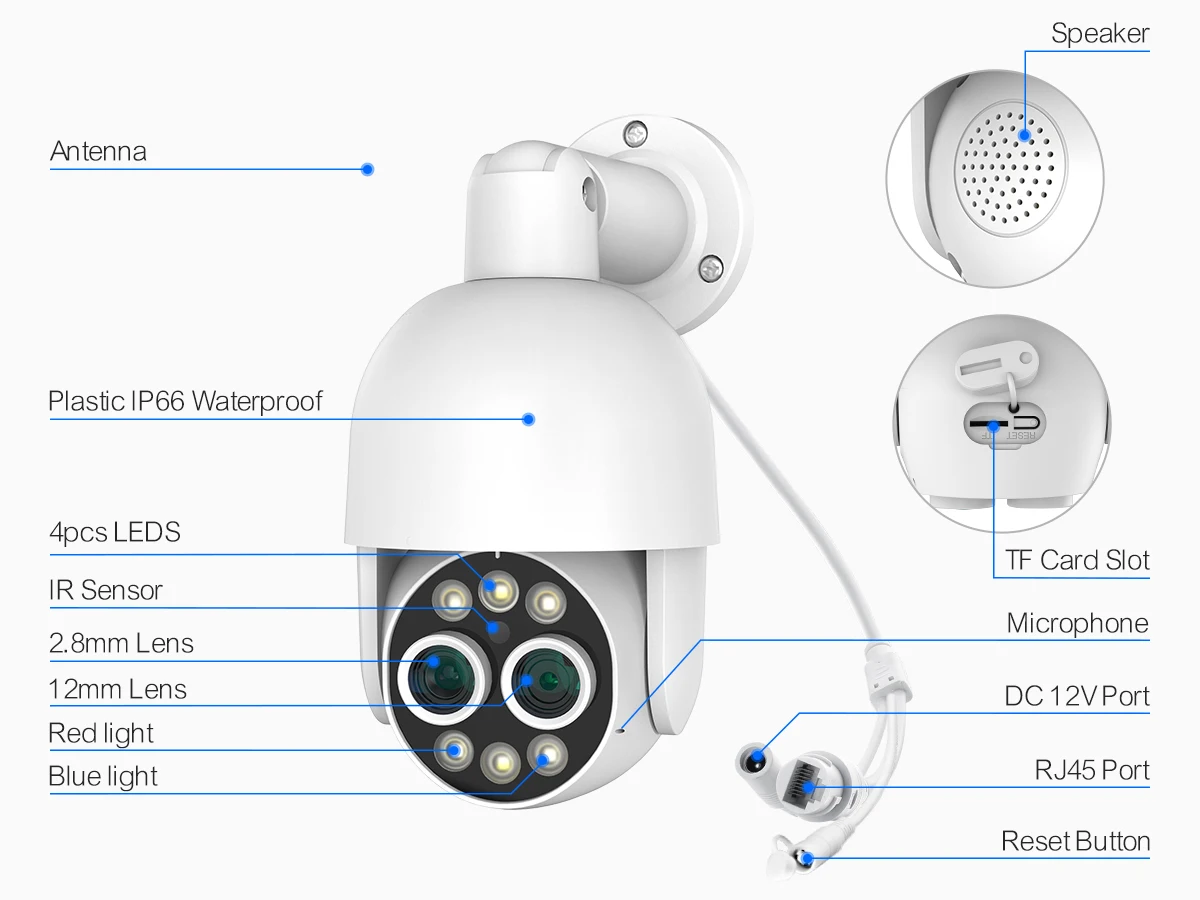 Antenna

Plastic IP66 Waterproof

4pcs LEDS

IR Sensor

2.8mm Lens

12mm Lens

Red light

Blue light

Speaker

RESET

TF Card Slot

Microphone

DC 12V Port

RJ45 Port

Reset Button