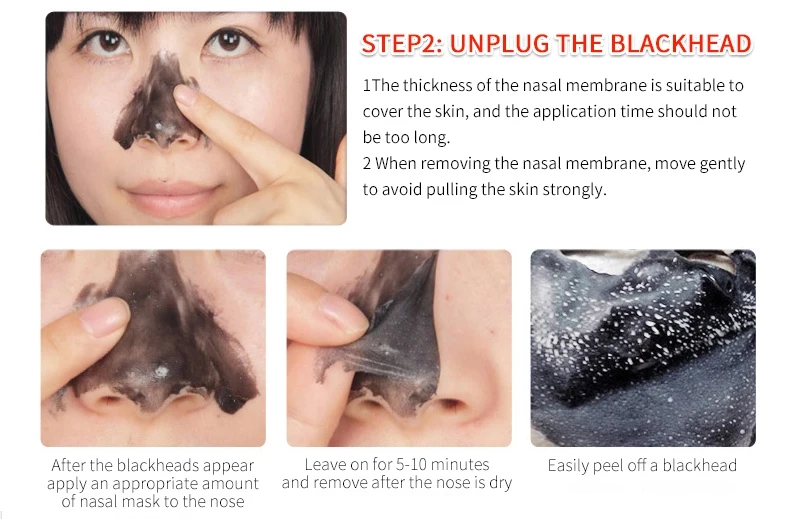 STEP2: UNPLUG THE BLACKHEAD

1The thickness of the nasal membrane is suitable to cover the skin, and the application time should not be too long.
2 When removing the nasal membrane, move gently to avoid pulling the skin strongly.

After the blackheads appear apply an appropriate amount of nasal mask to the nose

Leave on for 5-10 minutes and remove after the nose is dry

Easily peel off a blackhead