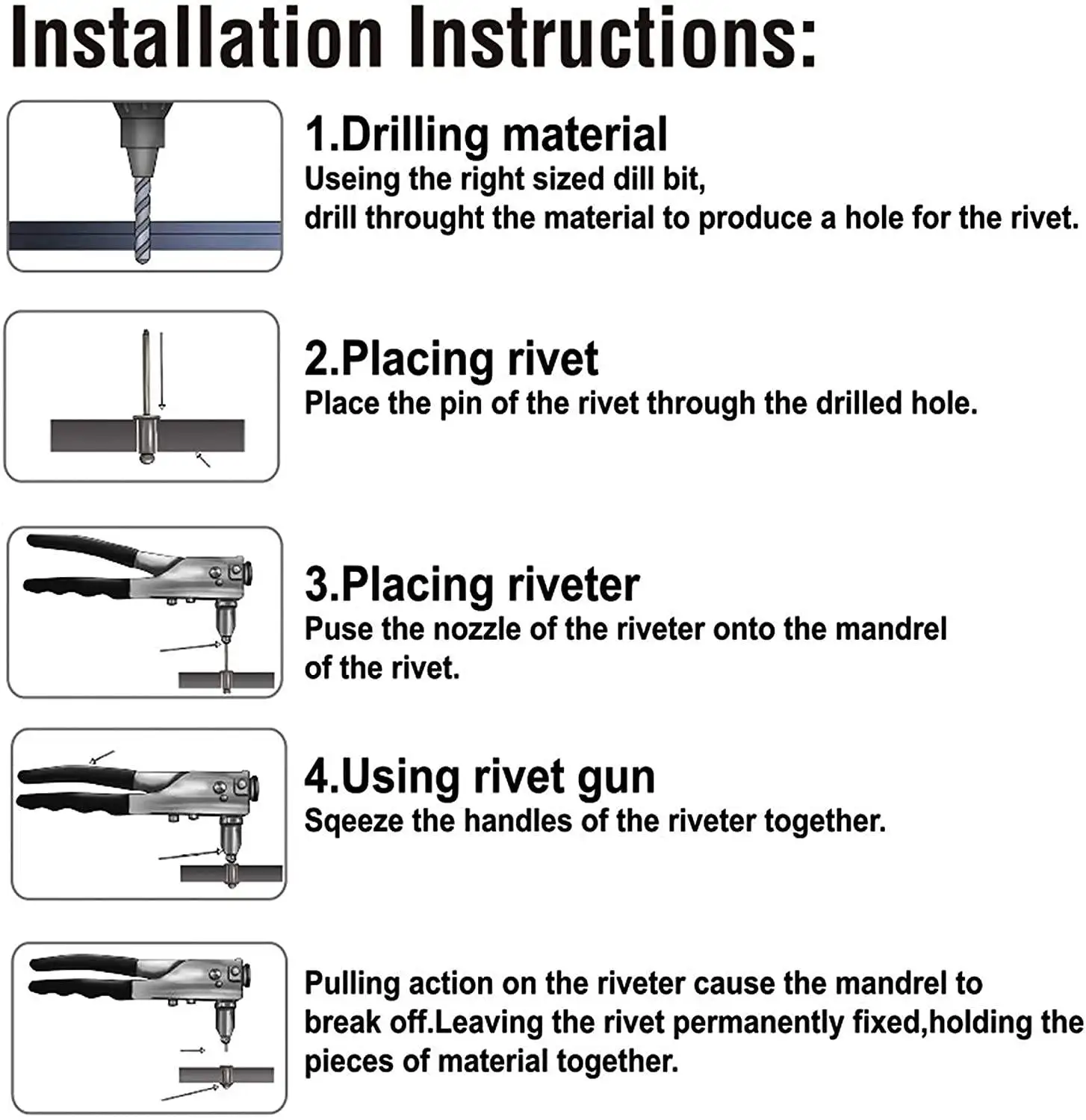 Installation Instructions:

1.Drilling material
Useing the right sized dill bit,
drill throught the material to produce a hole for the rivet.

2.Placing rivet
Place the pin of the rivet through the drilled hole.

3.Placing riveter
Puse the nozzle of the riveter onto the mandrel of the rivet.

4.Using rivet gun
Sqeeze the handles of the riveter together.

Pulling action on the riveter cause the mandrel to break off.Leaving the rivet permanently fixed,holding the pieces of material together.