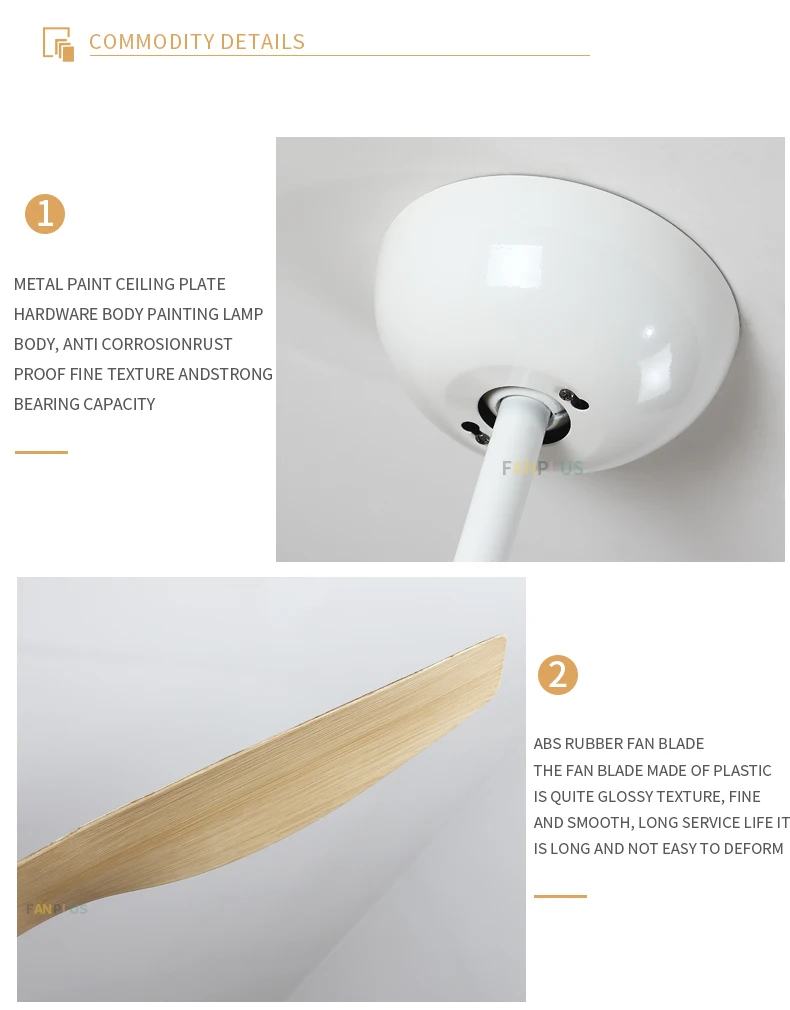 COMMODITY DETAILS

1

METAL PAINT CEILING PLATE HARDWARE BODY PAINTING LAMP BODY, ANTI CORROSIONRUST PROOF FINE TEXTURE ANDSTRONG BEARING CAPACITY

FANPLUS

2

ABS RUBBER FAN BLADE
THE FAN BLADE MADE OF PLASTIC IS QUITE GLOSSY TEXTURE, FINE AND SMOOTH, LONG SERVICE LIFE IT IS LONG AND NOT EASY TO DEFORM

FANPLUS