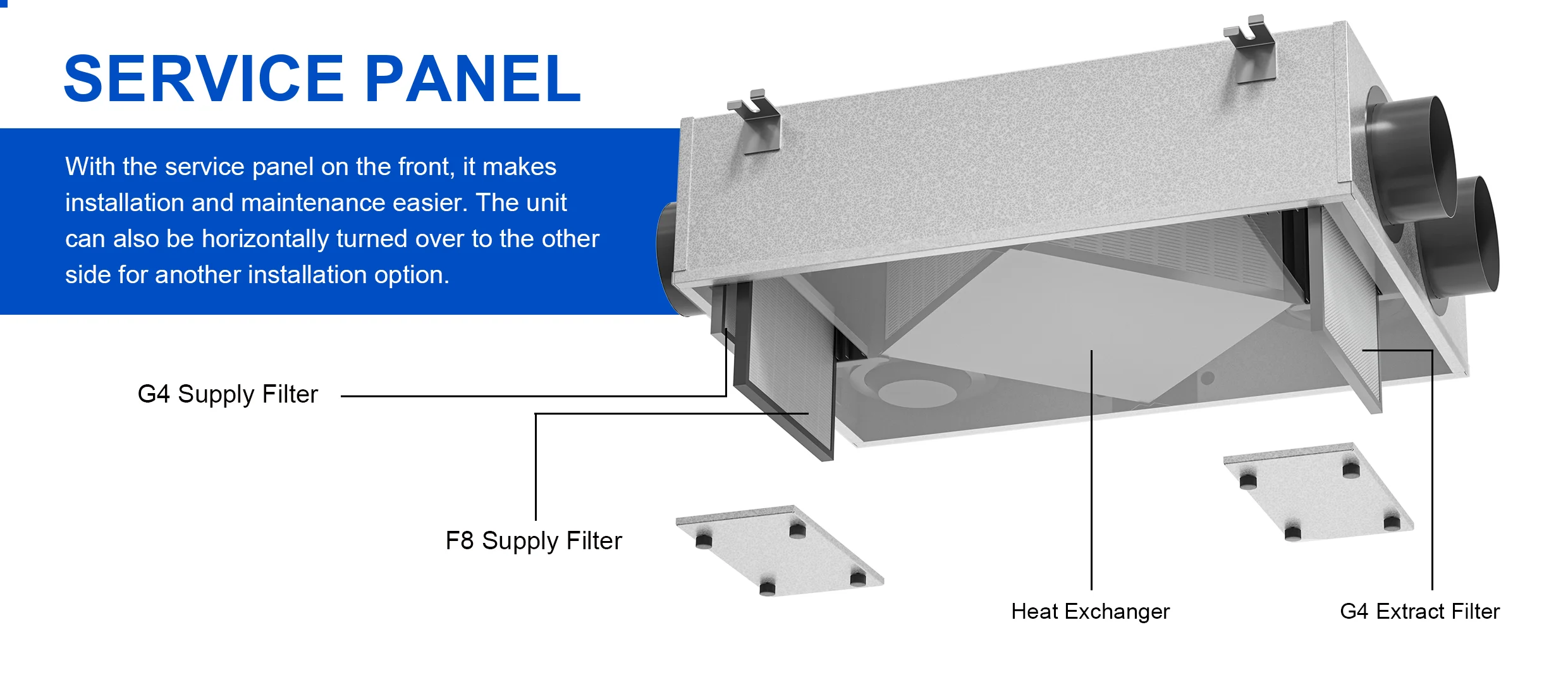 SERVICE PANEL

With the service panel on the front, it makes installation and maintenance easier. The unit can also be horizontally turned over to the other side for another installation option.

G4 Supply Filter

F8 Supply Filter

Heat Exchanger

G4 Extract Filter