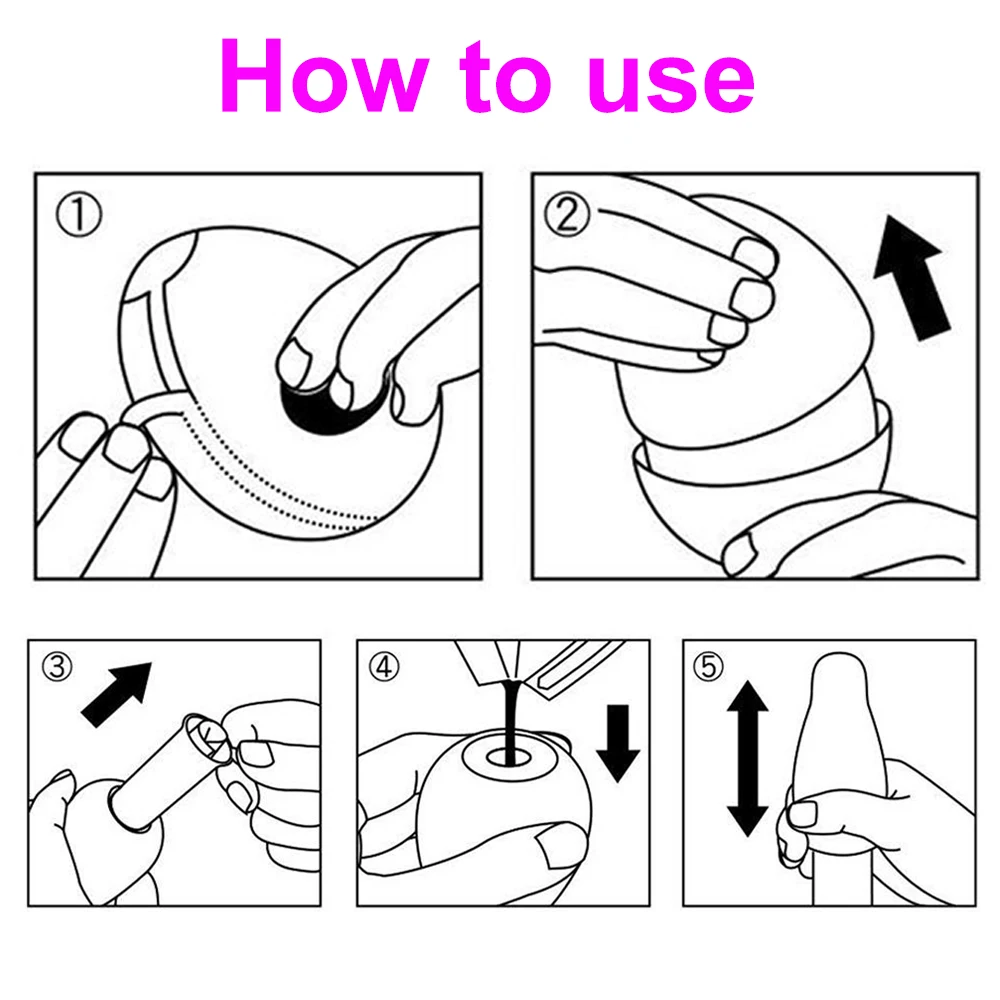 How to use

①

②

③

④

⑤