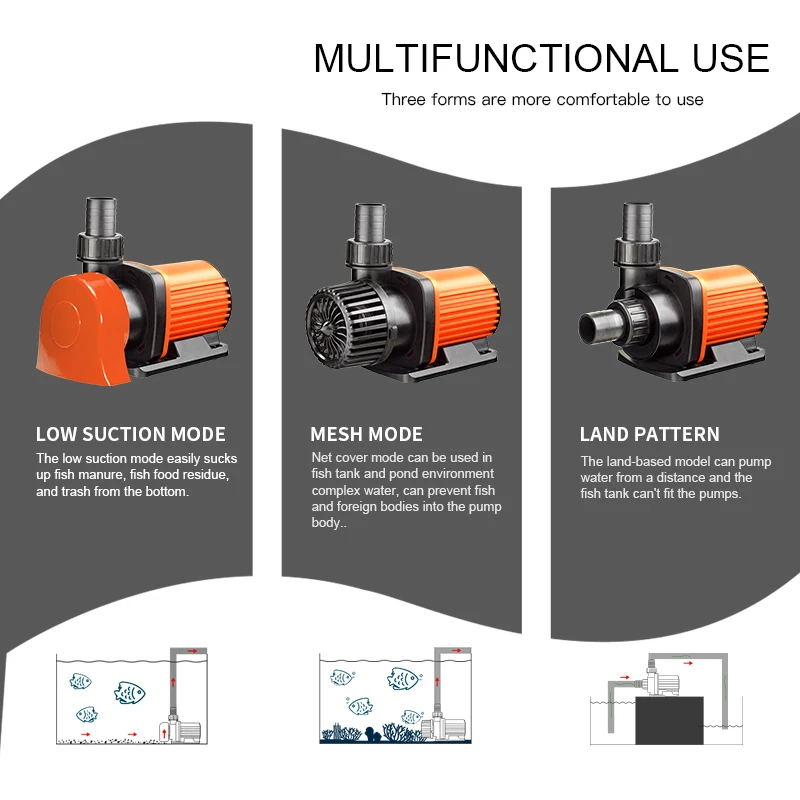 MULTIFUNCTIONAL USE

Three forms are more comfortable to use

LOW SUCTION MODE

The low suction mode easily sucks up fish manure, fish food residue, and trash from the bottom.

MESH MODE

Net cover mode can be used in fish tank and pond environment complex water, can prevent fish and foreign bodies into the pump body..

LAND PATTERN

The land-based model can pump water from a distance and the fish tank can't fit the pumps.