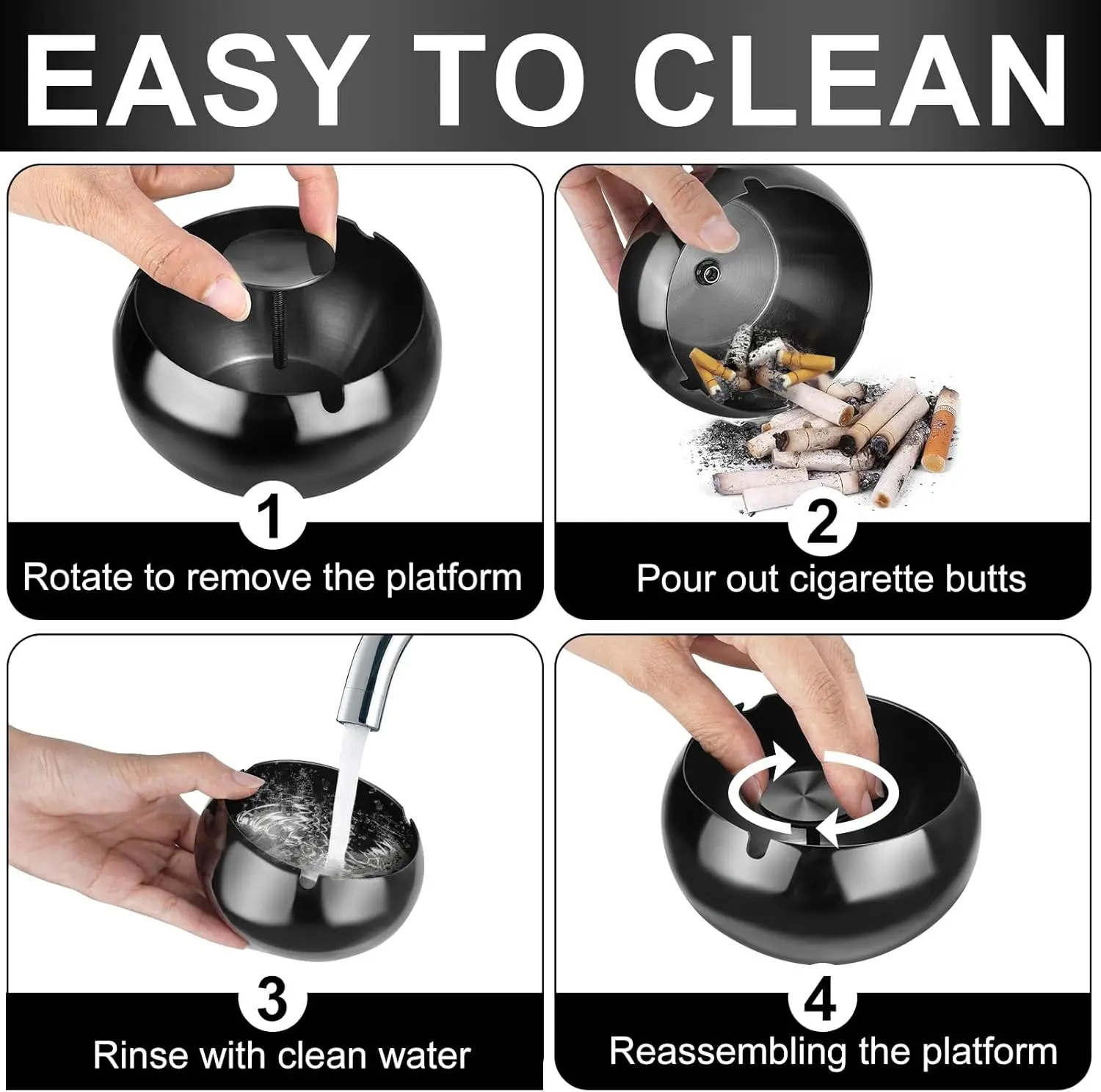 EASY TO CLEAN

1
Rotate to remove the platform

2
Pour out cigarette butts

3
Rinse with clean water

4
Reassembling the platform