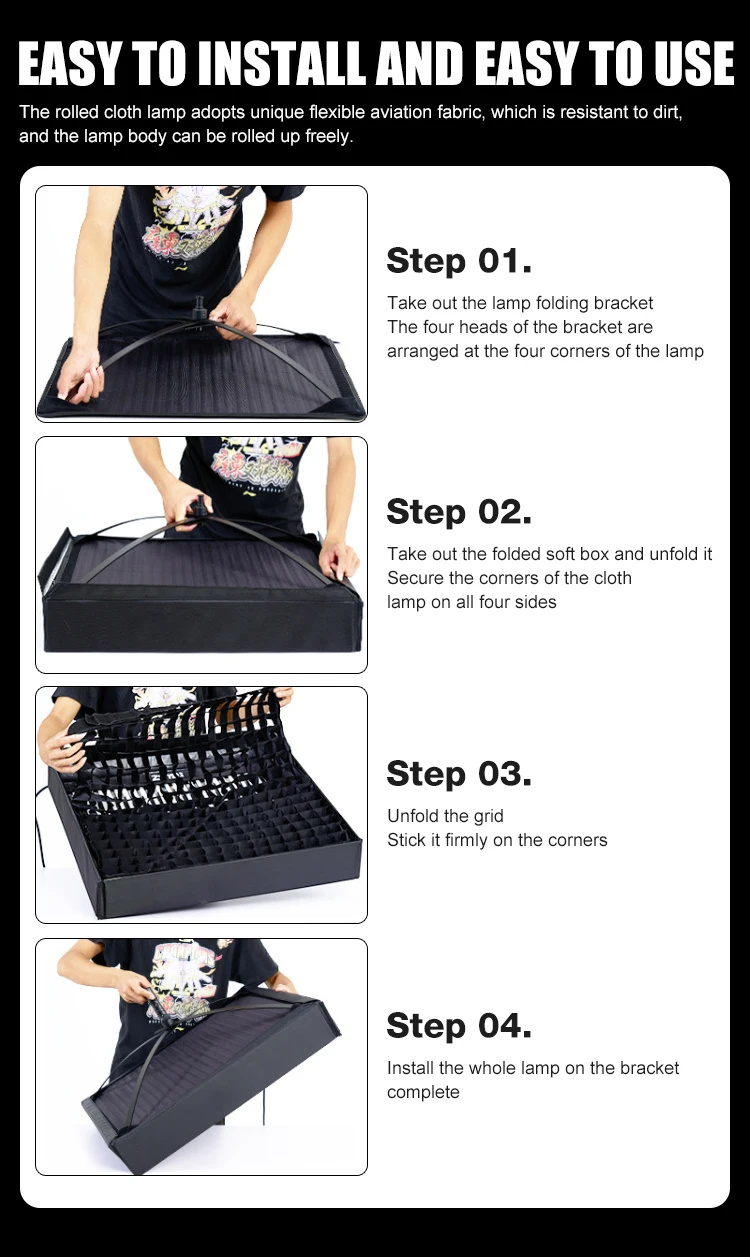 EASY TO INSTALL AND EASY TO USE

The rolled cloth lamp adopts unique flexible aviation fabric, which is resistant to dirt, and the lamp body can be rolled up freely.

Step 01.

Take out the lamp folding bracket
The four heads of the bracket are arranged at the four corners of the lamp

Step 02.

Take out the folded soft box and unfold it
Secure the corners of the cloth lamp on all four sides

Step 03.

Unfold the grid
Stick it firmly on the corners

Step 04.

Install the whole lamp on the bracket complete