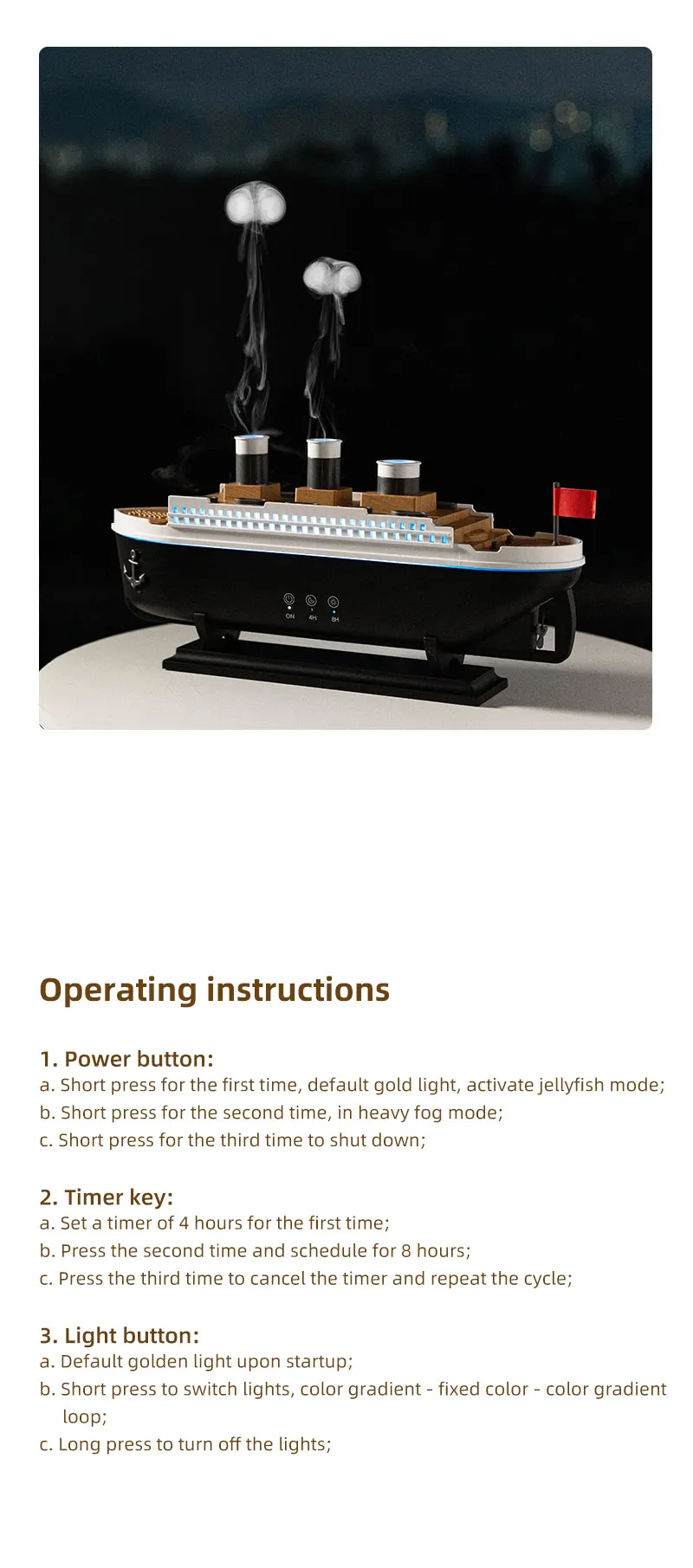 ON 4H 8H

Operating instructions

1. Power button:
a. Short press for the first time, default gold light, activate jellyfish mode;
b. Short press for the second time, in heavy fog mode;
c. Short press for the third time to shut down;

2. Timer key:
a. Set a timer of 4 hours for the first time;
b. Press the second time and schedule for 8 hours;
c. Press the third time to cancel the timer and repeat the cycle;

3. Light button:
a. Default golden light upon startup;
b. Short press to switch lights, color gradient - fixed color - color gradient loop;
c. Long press to turn off the lights;