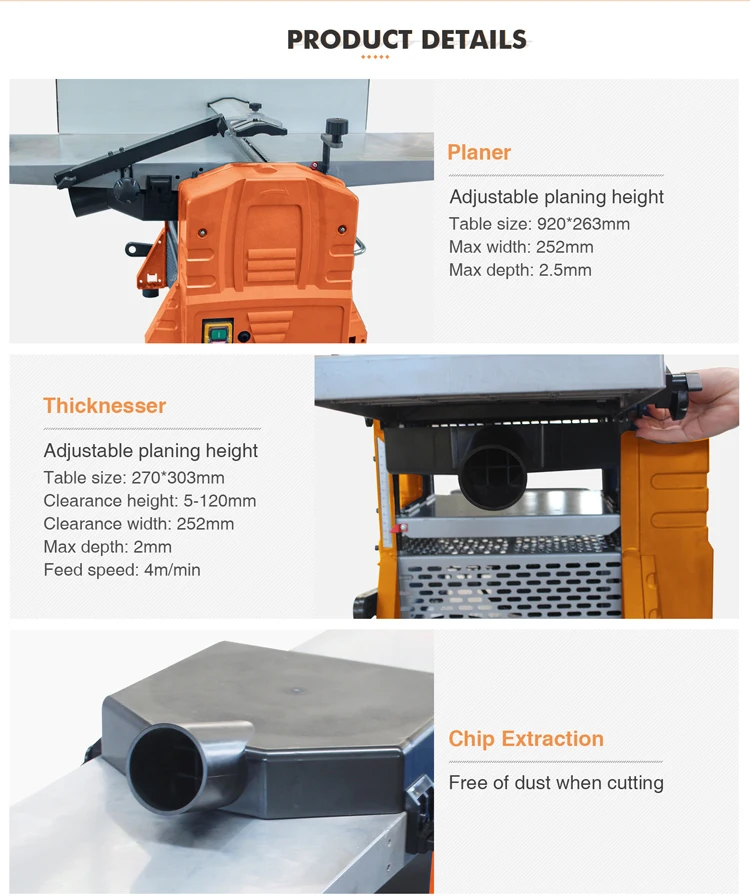 PRODUCT DETAILS

Planer

Adjustable planing height
Table size: 920*263mm
Max width: 252mm
Max depth: 2.5mm

Thicknesser

Adjustable planing height
Table size: 270*303mm
Clearance height: 5-120mm
Clearance width: 252mm
Max depth: 2mm
Feed speed: 4m/min

Chip Extraction

Free of dust when cutting