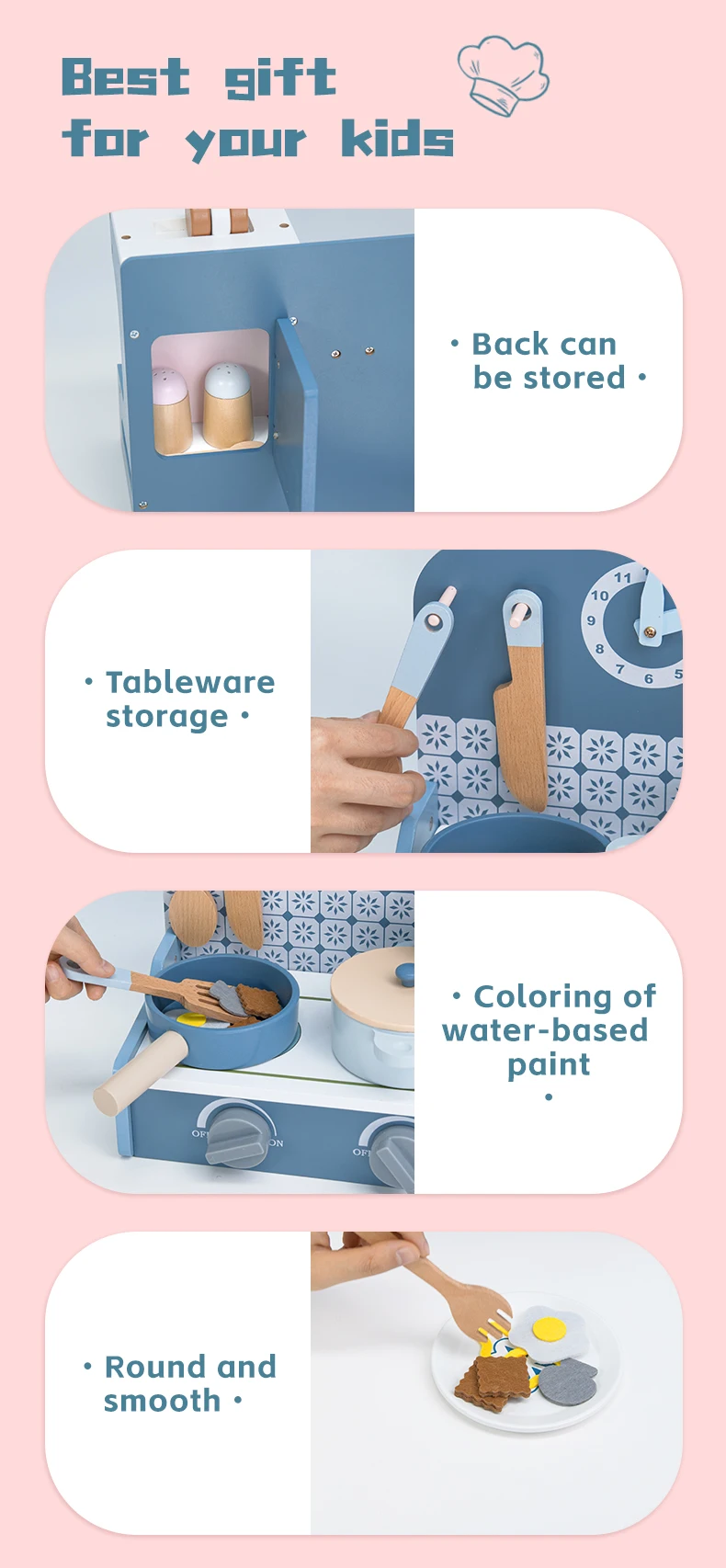 Best gift for your kids

• Back can be stored •

• Tableware storage •

11 10 9 8 7 6 5

• Coloring of water-based paint •

OFF ON OFF

• Round and smooth •