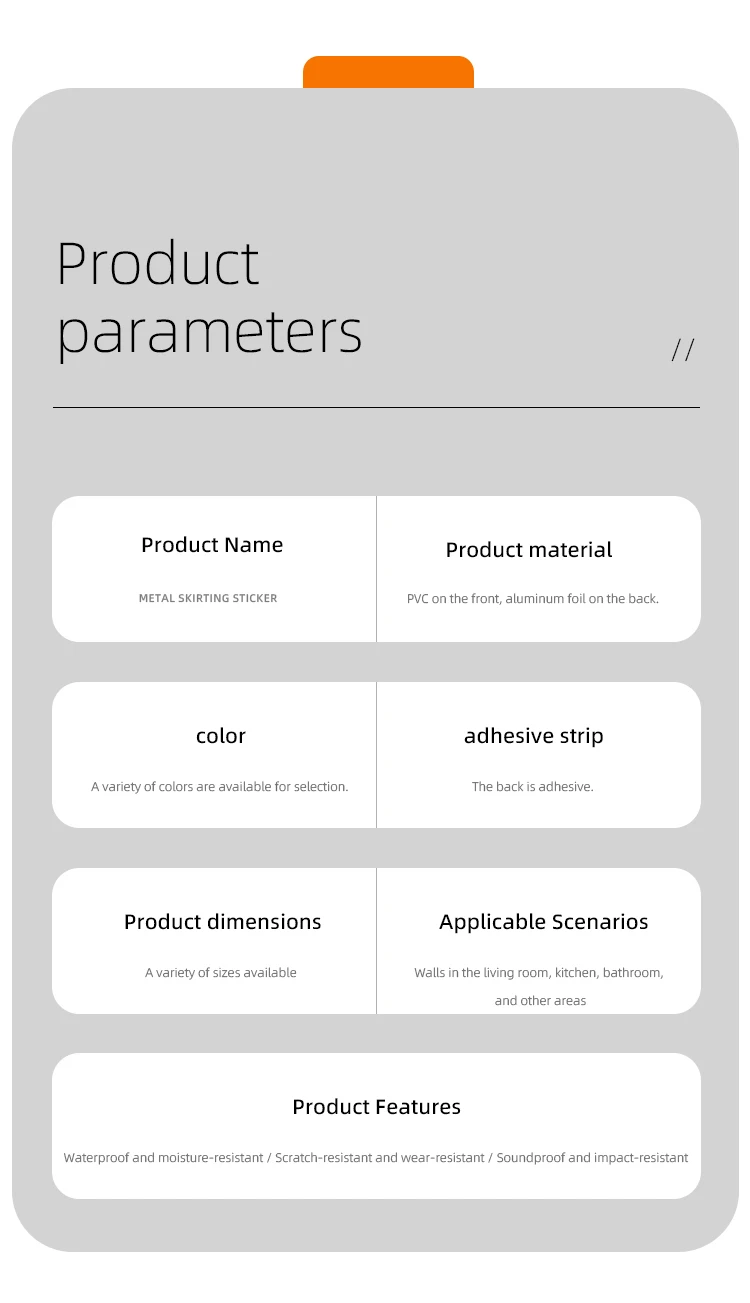 Product parameters

//

Product Name

METAL SKIRTING STICKER

Product material

PVC on the front, aluminum foil on the back.

color

A variety of colors are available for selection.

adhesive strip

The back is adhesive.

Product dimensions

A variety of sizes available

Applicable Scenarios

Walls in the living room, kitchen, bathroom, and other areas

Product Features

Waterproof and moisture-resistant / Scratch-resistant and wear-resistant / Soundproof and impact-resistant