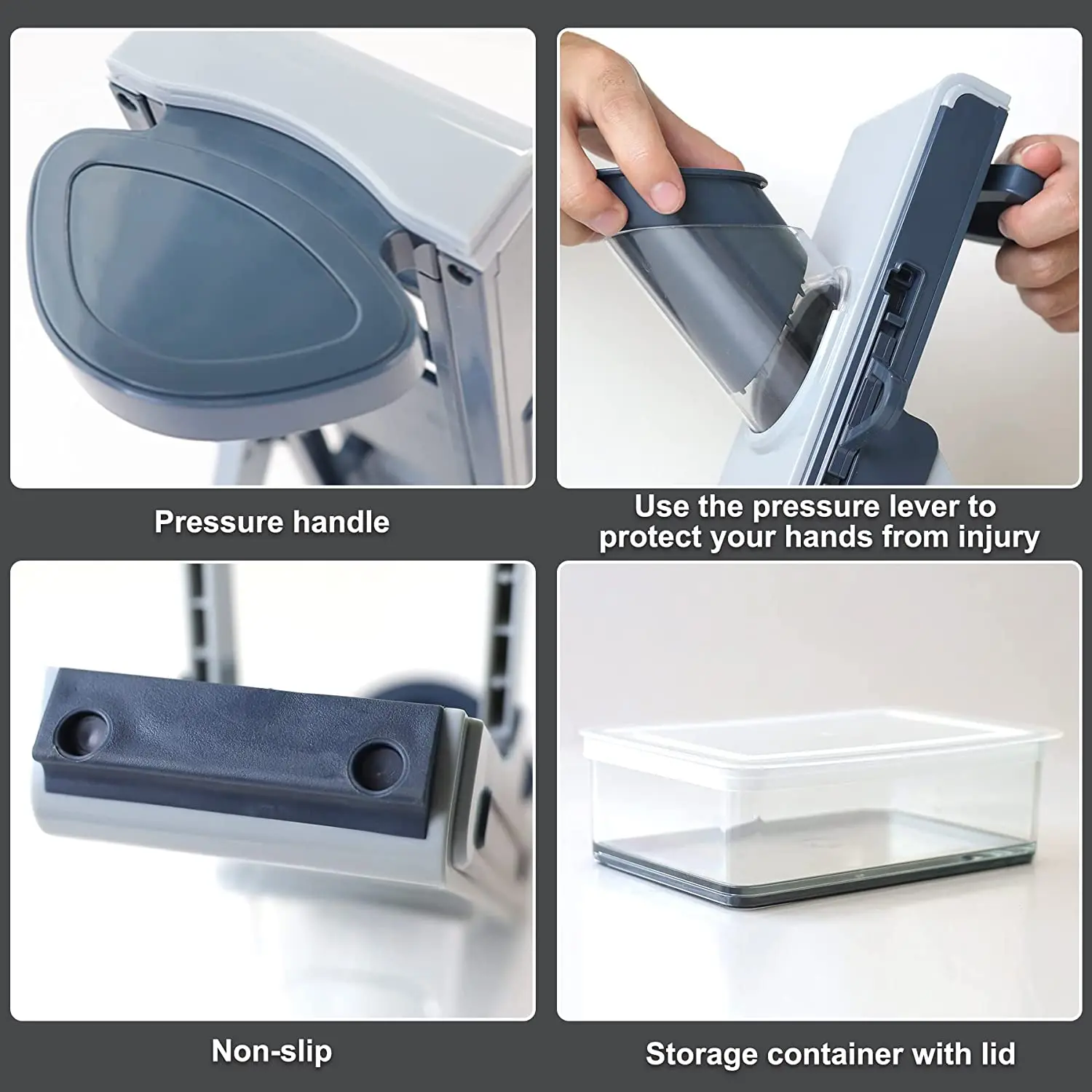 Pressure handle

Use the pressure lever to protect your hands from injury

Non-slip

Storage container with lid