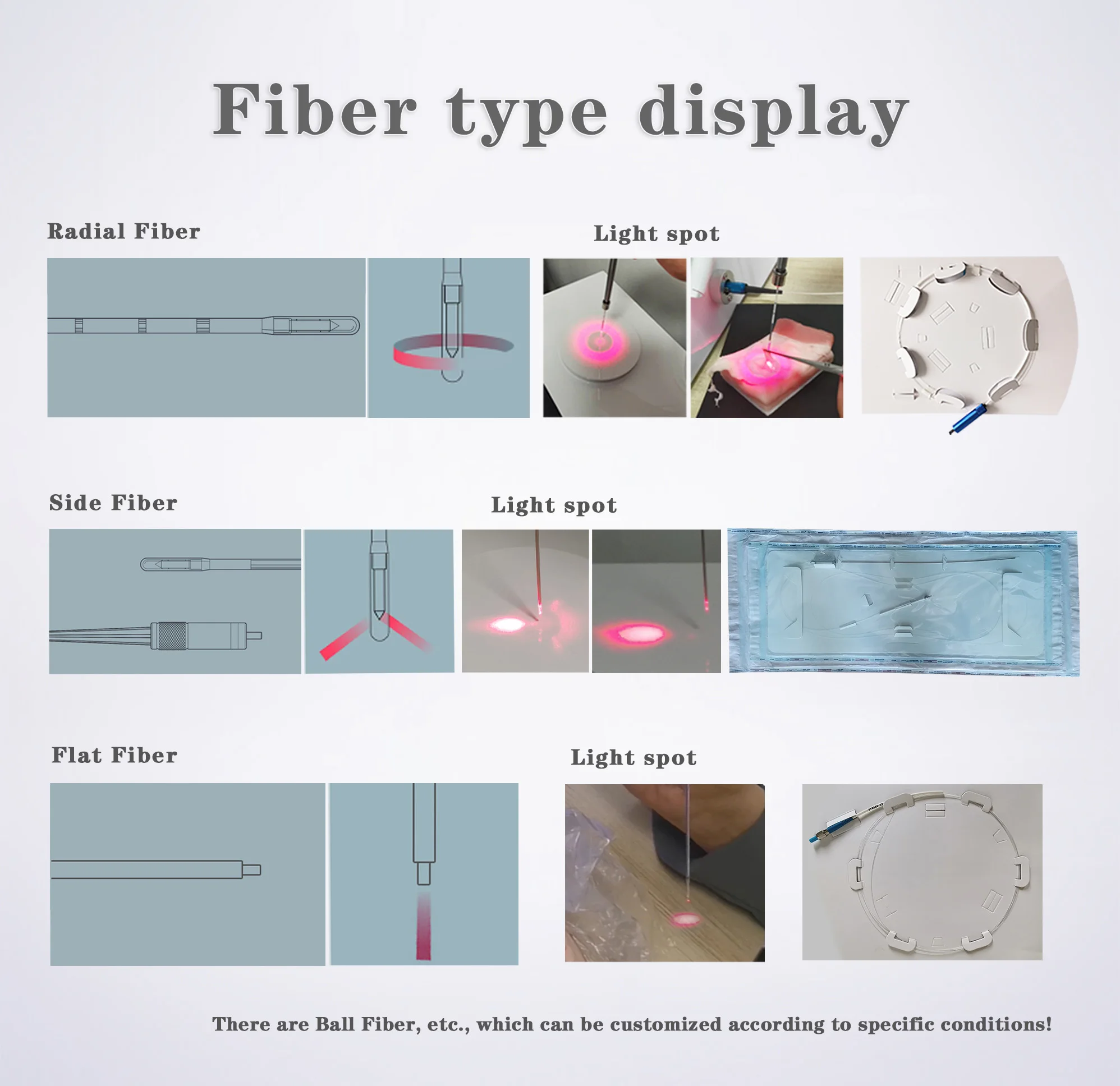 Fiber type display

Radial Fiber

Light spot

Side Fiber

Light spot

Flat Fiber

Light spot

There are Ball Fiber, etc., which can be customized according to specific conditions!