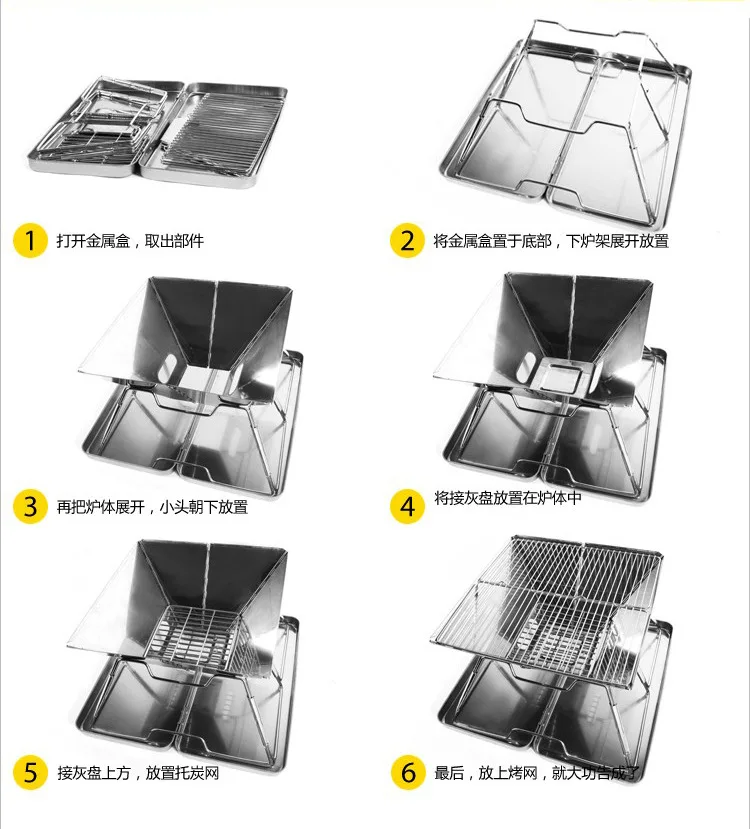 1 打开金属盒，取出部件

2 将金属盒置于底部，下炉架展开放置

3 再把炉体展开，小头朝下放置

4 将接灰盘放置在炉体中

5 接灰盘上方，放置托炭网

6 最后，放上烤网，就大功告成了