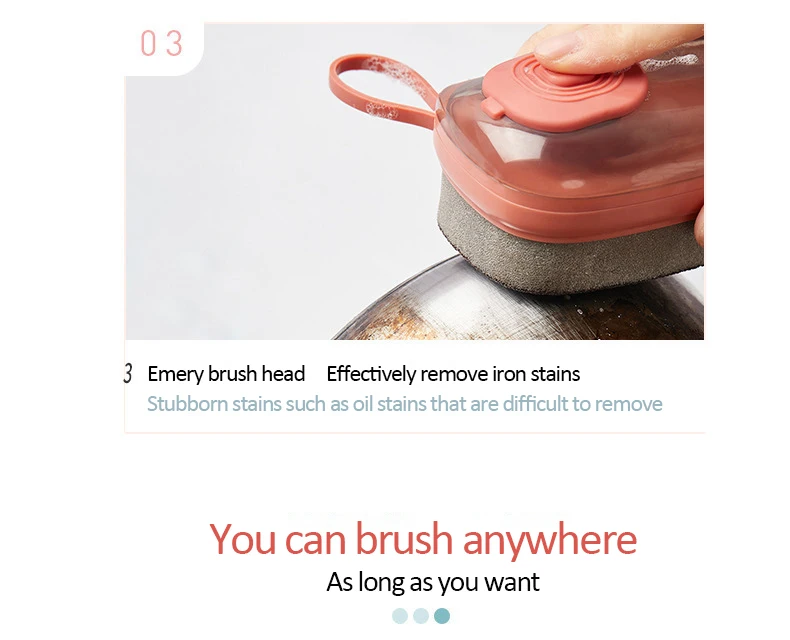 03

3 Emery brush head Effectively remove iron stains

Stubborn stains such as oil stains that are difficult to remove

You can brush anywhere

As long as you want