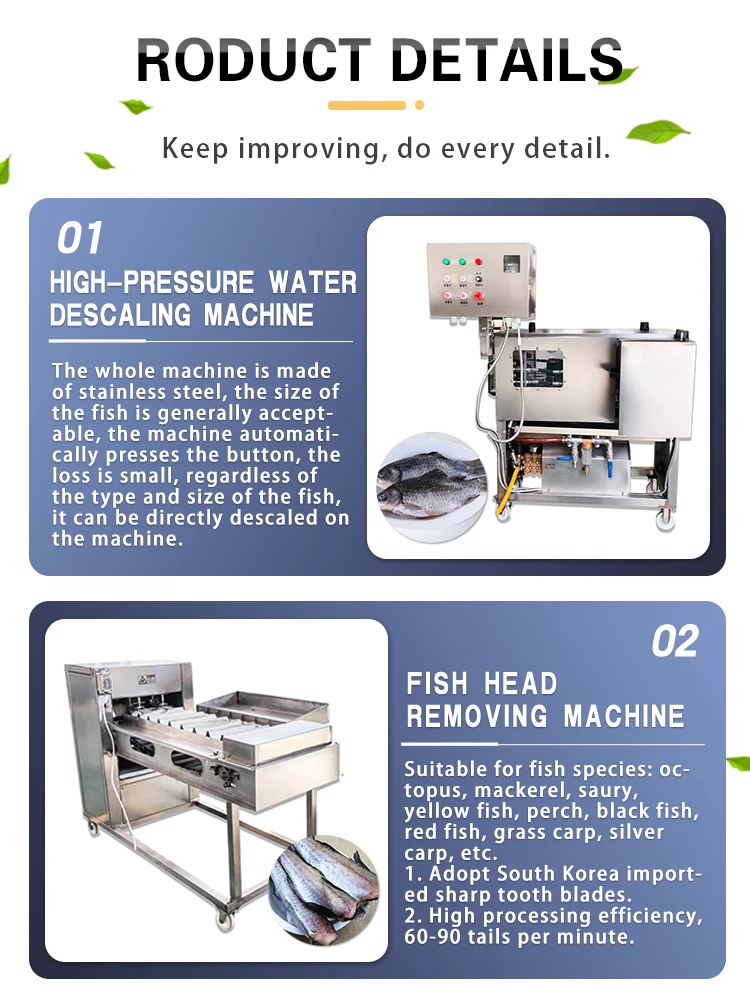 RODUCT DETAILS

Keep improving, do every detail.

01
HIGH-PRESSURE WATER DESCALING MACHINE

The whole machine is made of stainless steel, the size of the fish is generally acceptable, the machine automatically presses the button, the loss is small, regardless of the type and size of the fish, it can be directly descaled on the machine.

02
FISH HEAD REMOVING MACHINE

Suitable for fish species: octopus, mackerel, saury, yellow fish, perch, black fish, red fish, grass carp, silver carp, etc.
1. Adopt South Korea imported sharp tooth blades.
2. High processing efficiency, 60-90 tails per minute.