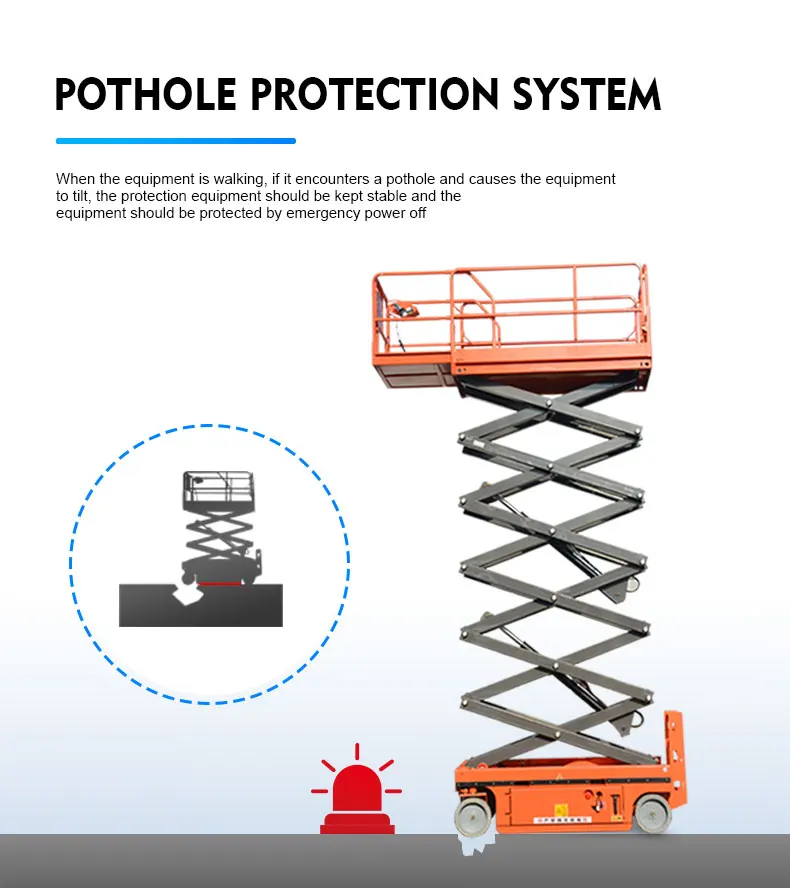 POTHOLE PROTECTION SYSTEM

When the equipment is walking, if it encounters a pothole and causes the equipment to tilt, the protection equipment should be kept stable and the equipment should be protected by emergency power off