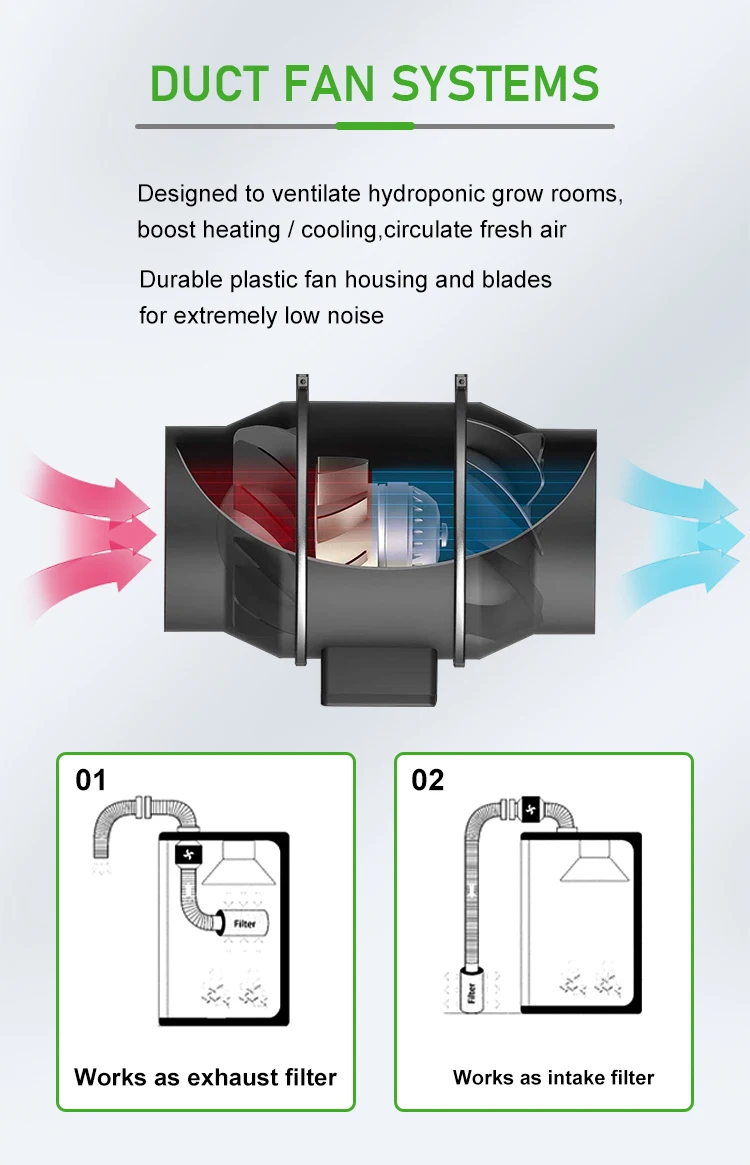 DUCT FAN SYSTEMS

Designed to ventilate hydroponic grow rooms, boost heating / cooling,circulate fresh air

Durable plastic fan housing and blades for extremely low noise

01

Filter

Works as exhaust filter

02

Filter

Works as intake filter