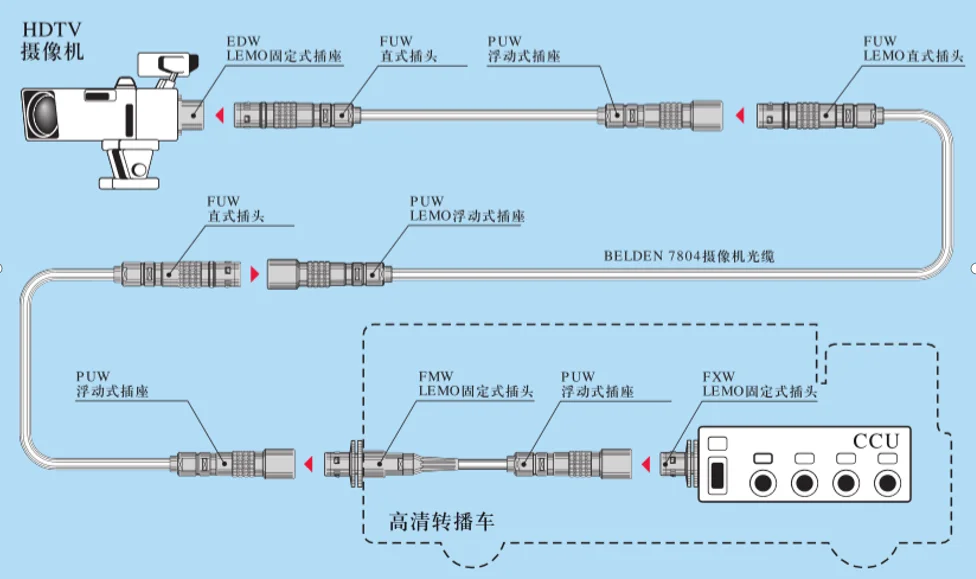 HDTV
摄像机

EDW
LEMO固定式插座

FUW
直式插头

PUW
浮动式插座

FUW
LEMO直式插头

FUW
直式插头

PUW
LEMO浮动式插座

BELDEN 7804摄像机光缆

PUW
浮动式插座

FMW
LEMO固定式插头

PUW
浮动式插座

FXW
LEMO固定式插头

CCU

高清转播车