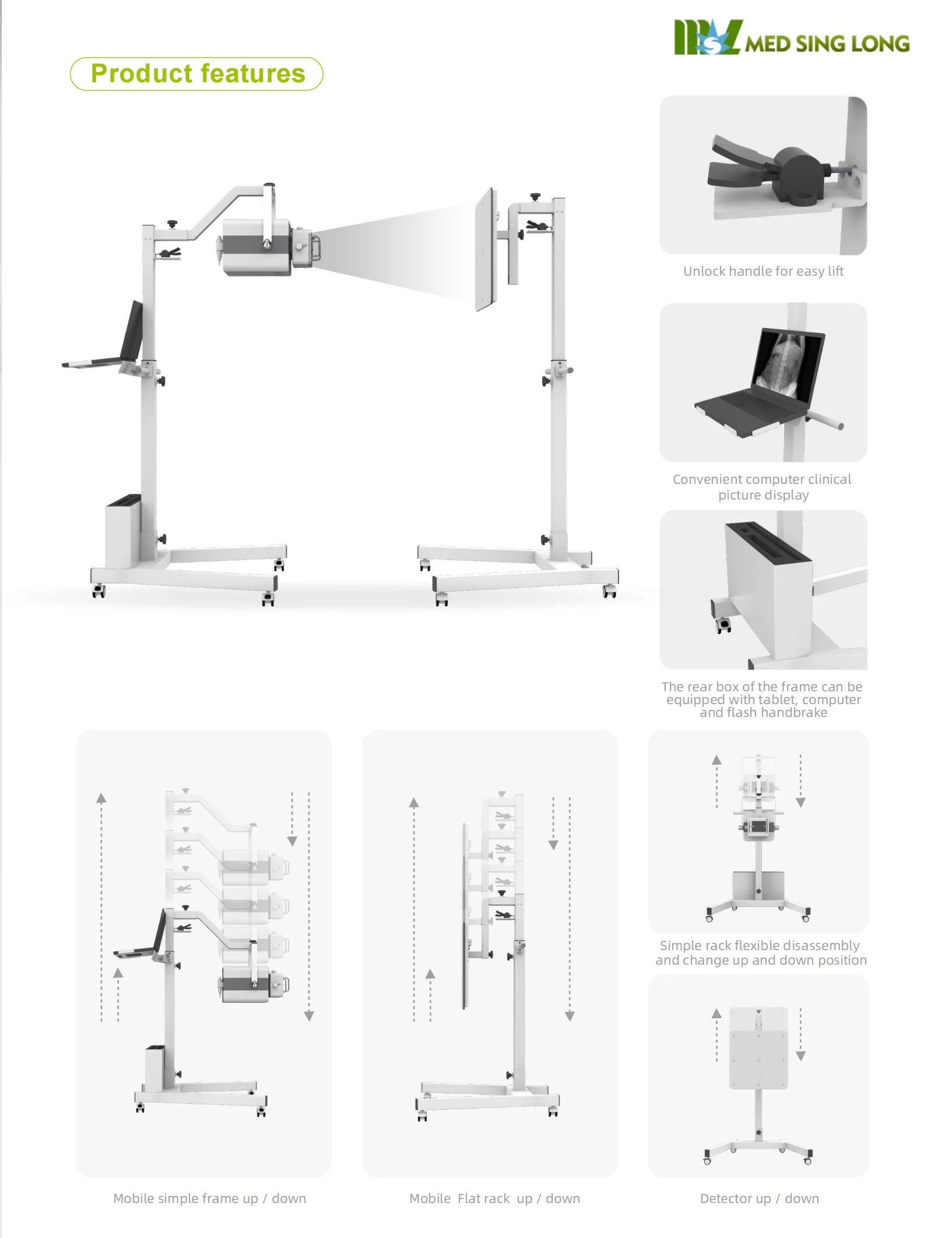 MSL MED SING LONG

Product features

Unlock handle for easy lift

Convenient computer clinical picture display

The rear box of the frame can be equipped with tablet, computer and flash handbrake

Simple rack flexible disassembly and change up and down position

Mobile simple frame up / down

Mobile Flat rack up / down

Detector up / down