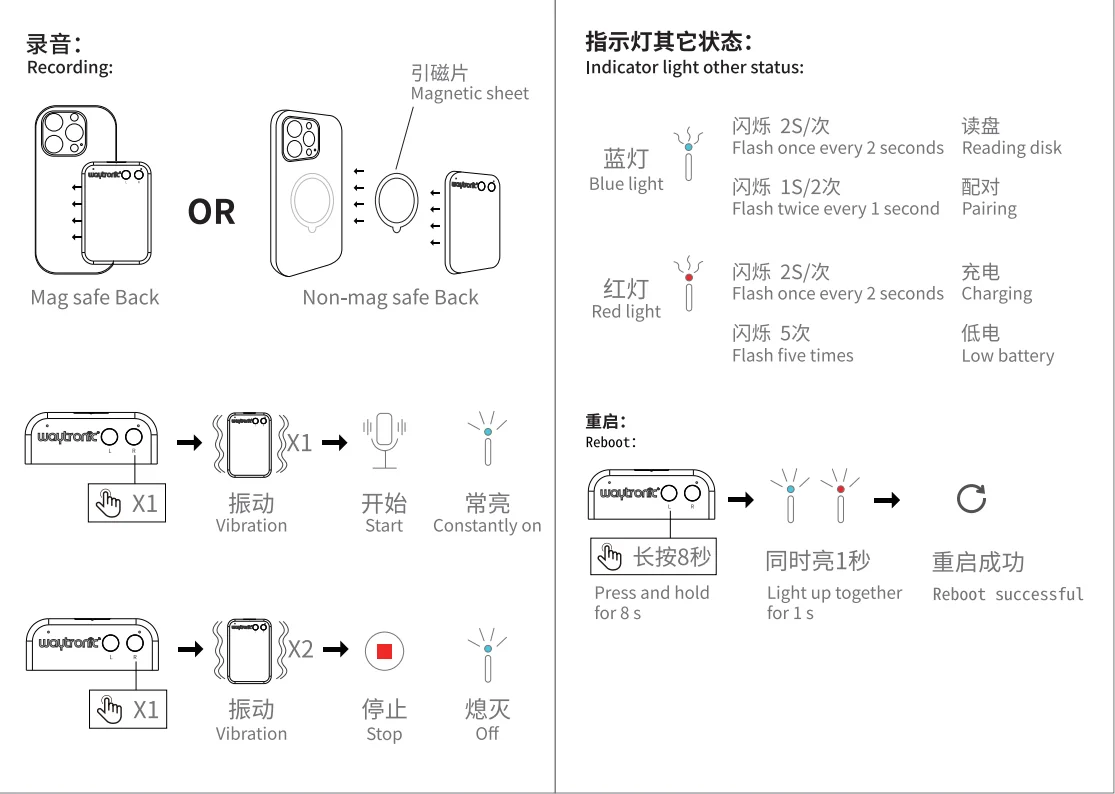 录音:
Recording:

引磁片
Magnetic sheet

waytronic

OR

waytronic

Mag safe Back

Non-mag safe Back

waytronic L R

X1

X1

振动
Vibration

开始
Start

常亮
Constantly on

waytronic L R

X1

X2

振动
Vibration

停止
Stop

熄灭
Off

指示灯其它状态:
Indicator light other status:

蓝灯
Blue light

闪烁 2S/次
Flash once every 2 seconds

读盘
Reading disk

闪烁 1S/2次
Flash twice every 1 second

配对
Pairing

红灯
Red light

闪烁 2S/次
Flash once every 2 seconds

充电
Charging

闪烁 5次
Flash five times

低电
Low battery

重启:
Reboot:

waytronic L R

长按8秒

Press and hold for 8 s

同时亮1秒

Light up together for 1 s

重启成功

Reboot successful