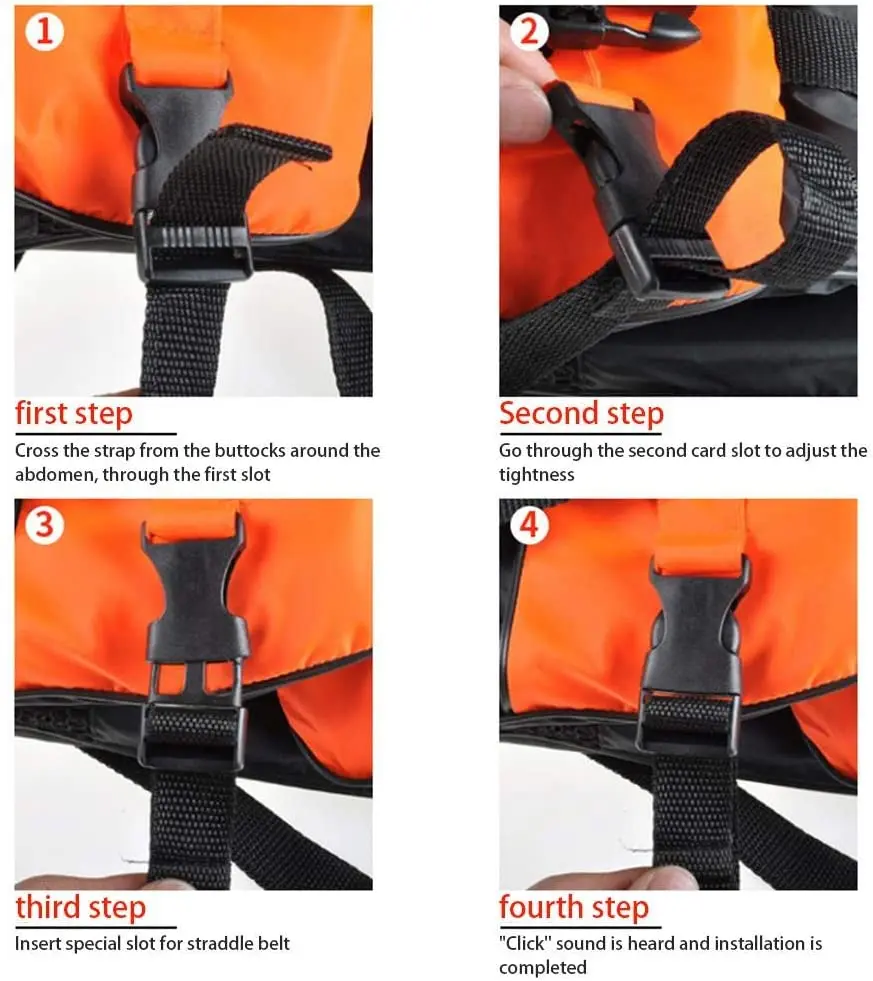 1

first step

Cross the strap from the buttocks around the abdomen, through the first slot

2

Second step

Go through the second card slot to adjust the tightness

3

third step

Insert special slot for straddle belt

4

fourth step

"Click" sound is heard and installation is completed