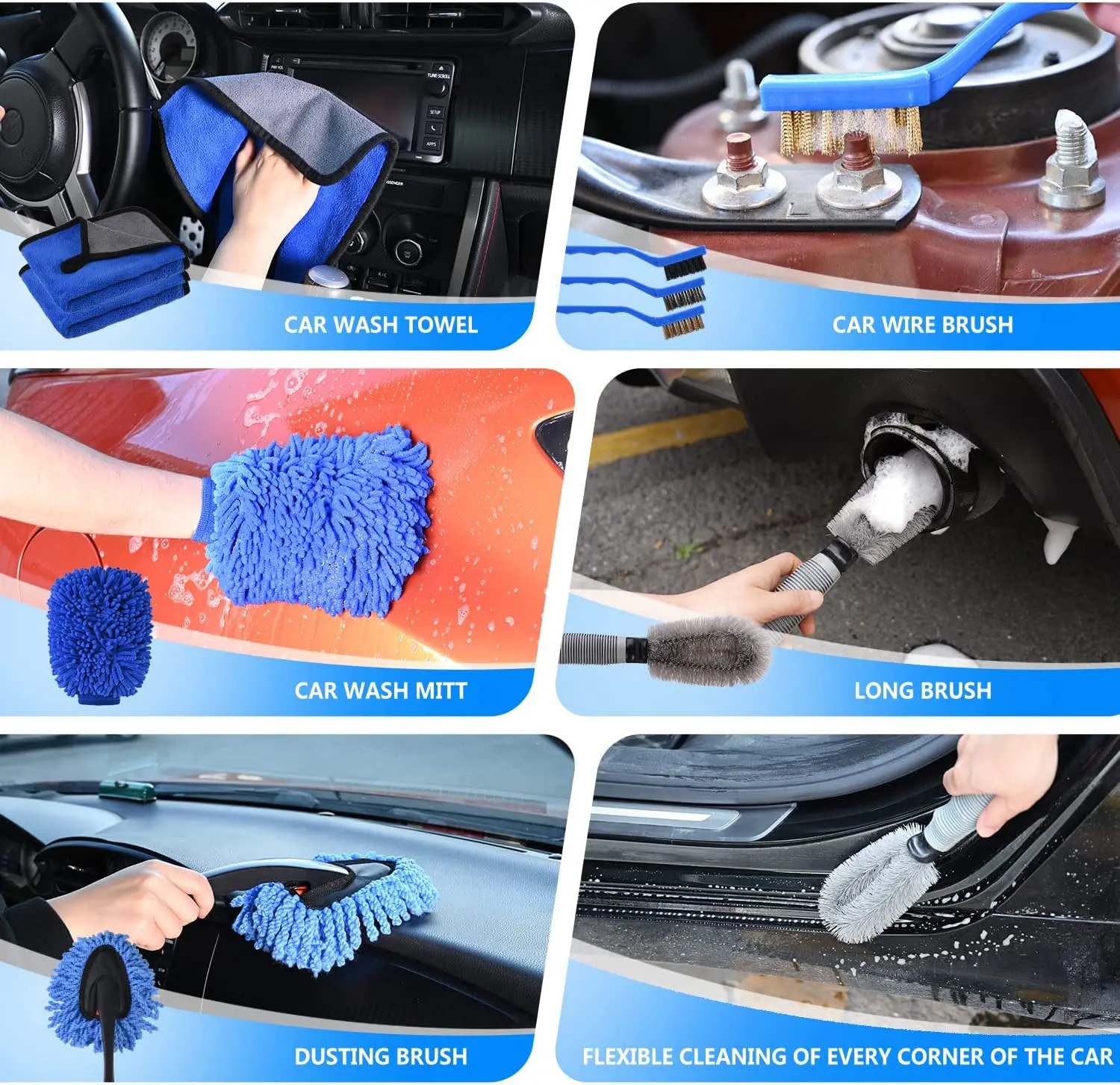 CAR WASH TOWEL

CAR WIRE BRUSH

CAR WASH MITT

LONG BRUSH

DUSTING BRUSH

FLEXIBLE CLEANING OF EVERY CORNER OF THE CAR