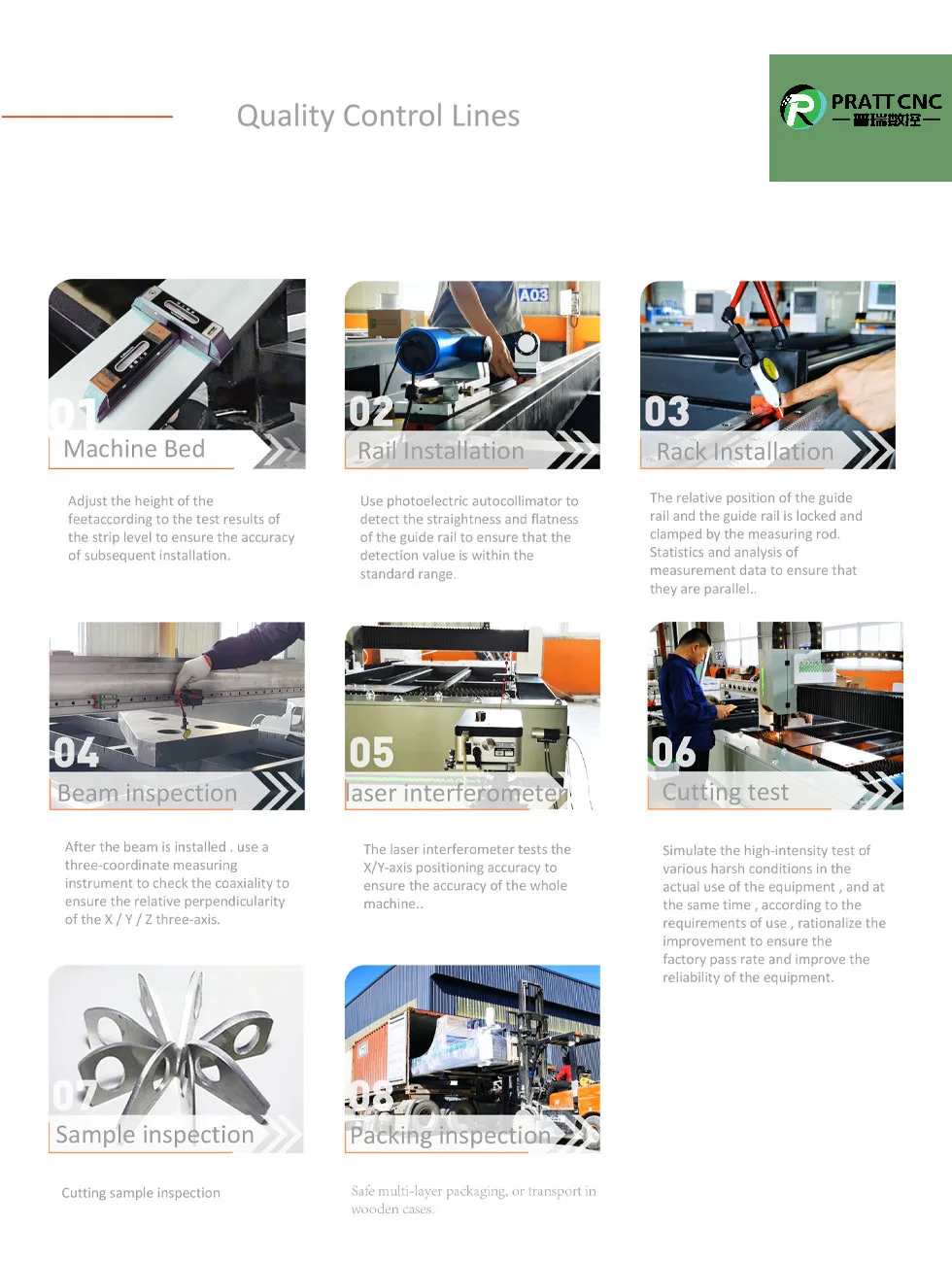 Quality Control Lines

PRATT CNC
普瑞数控

A03

01
Machine Bed

Adjust the height of the feetaccording to the test results of the strip level to ensure the accuracy of subsequent installation.

02
Rail Installation

Use photoelectric autocollimator to detect the straightness and flatness of the guide rail to ensure that the detection value is within the standard range.

03
Rack Installation

The relative position of the guide rail and the guide rail is locked and clamped by the measuring rod. Statistics and analysis of measurement data to ensure that they are parallel..

04
Beam inspection

After the beam is installed . use a three-coordinate measuring instrument to check the coaxiality to ensure the relative perpendicularity of the X / Y / Z three-axis.

05
laser interferometer

The laser interferometer tests the X/Y-axis positioning accuracy to ensure the accuracy of the whole machine..

06
Cutting test

Simulate the high-intensity test of various harsh conditions in the actual use of the equipment , and at the same time , according to the requirements of use , rationalize the improvement to ensure the factory pass rate and improve the reliability of the equipment.

07
Sample inspection

Cutting sample inspection

08
Packing inspection

Safe multi-layer packaging, or transport in wooden cases.