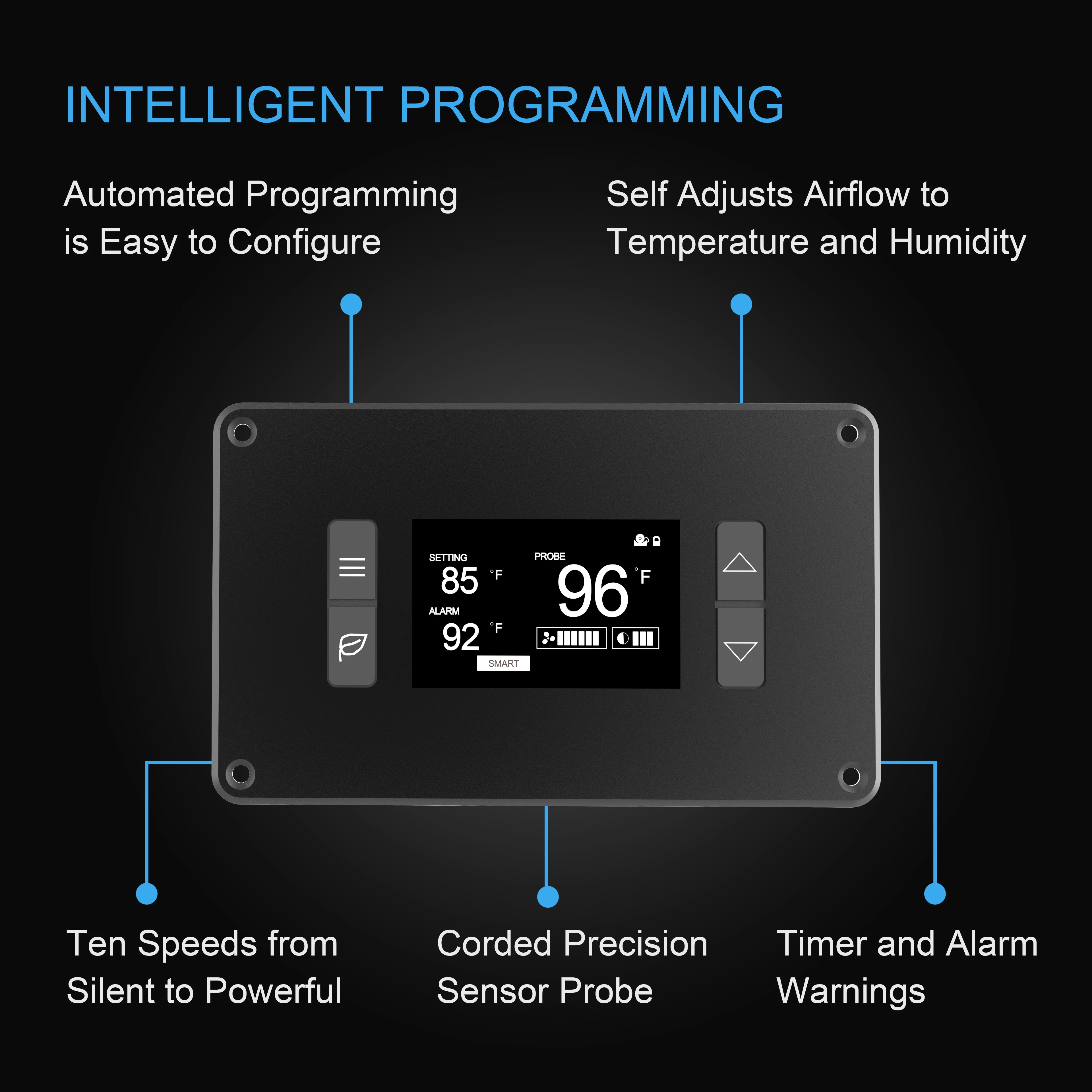 INTELLIGENT PROGRAMMING

Automated Programming is Easy to Configure

Self Adjusts Airflow to Temperature and Humidity

SETTING
85 °F

ALARM
92 °F

SMART

PROBE
96 °F

Ten Speeds from Silent to Powerful

Corded Precision Sensor Probe

Timer and Alarm Warnings