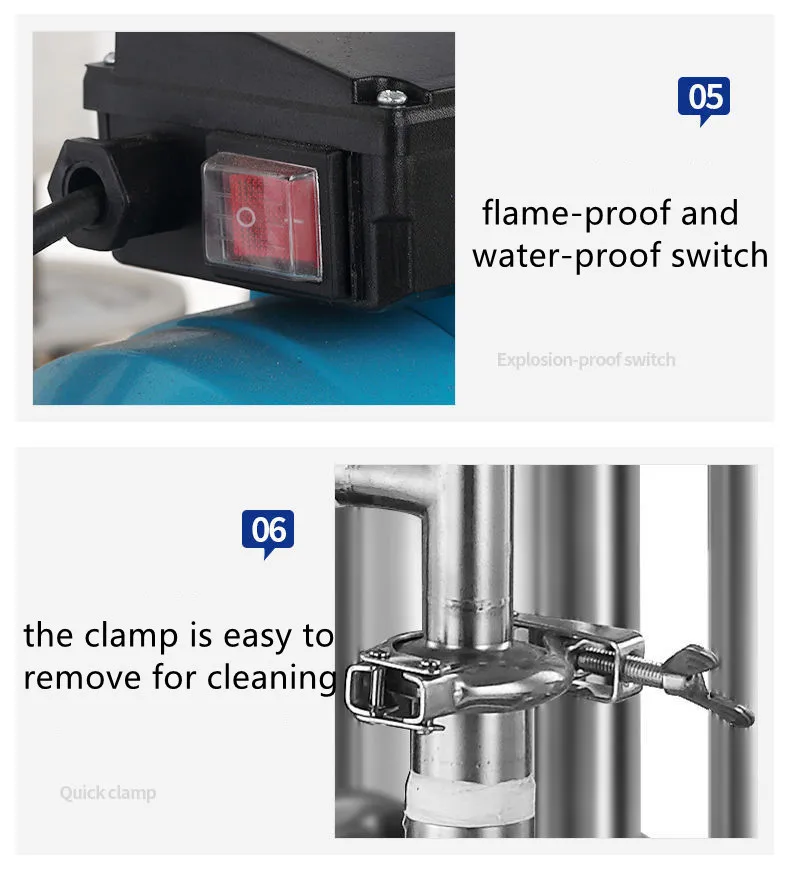 05

flame-proof and water-proof switch

Explosion-proof switch

06

the clamp is easy to remove for cleaning

Quick clamp